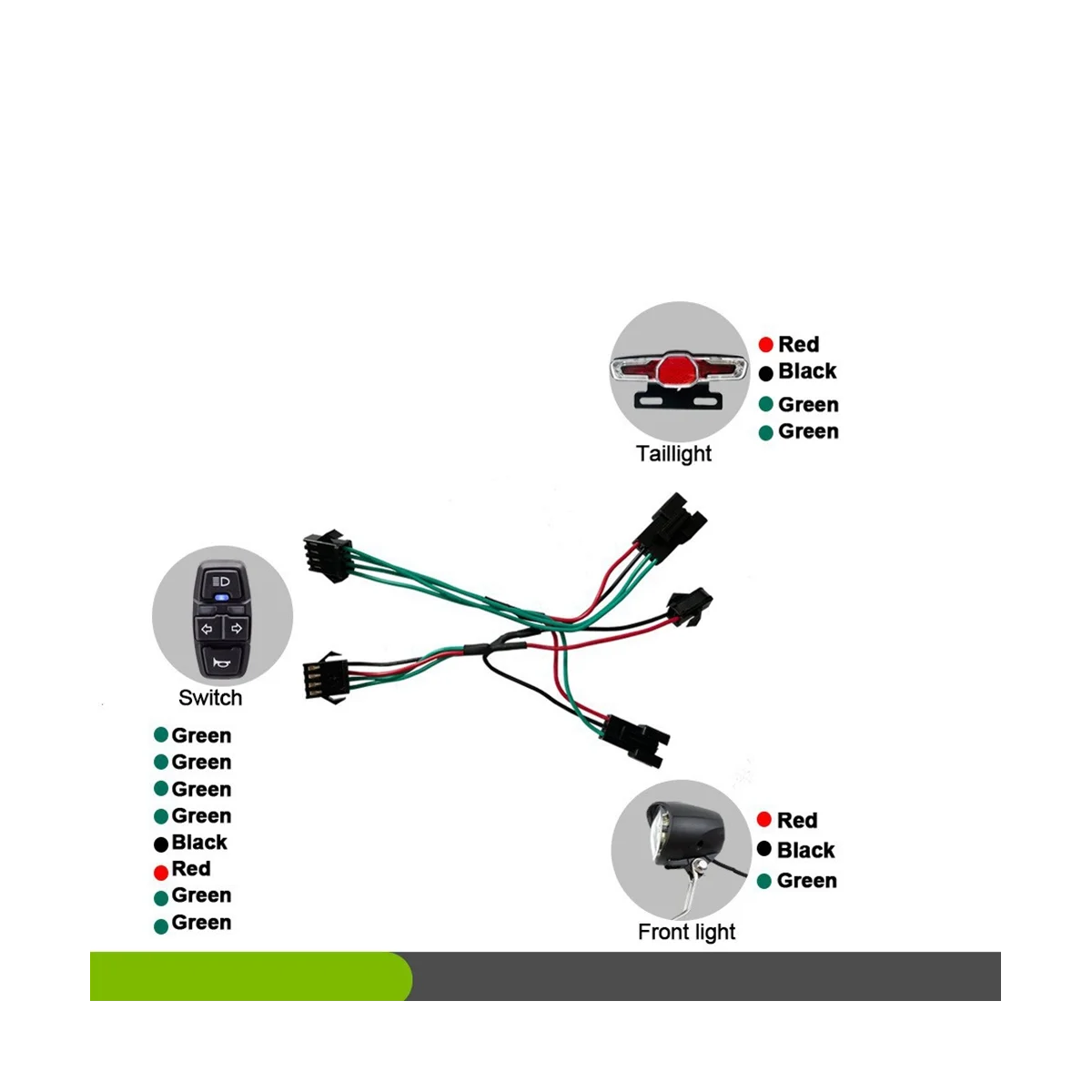 Red
Black
Green
Green

Taillight

Switch

Green
Green
Green
Green
Black
Red
Green
Green

Red
Black
Green

Front light