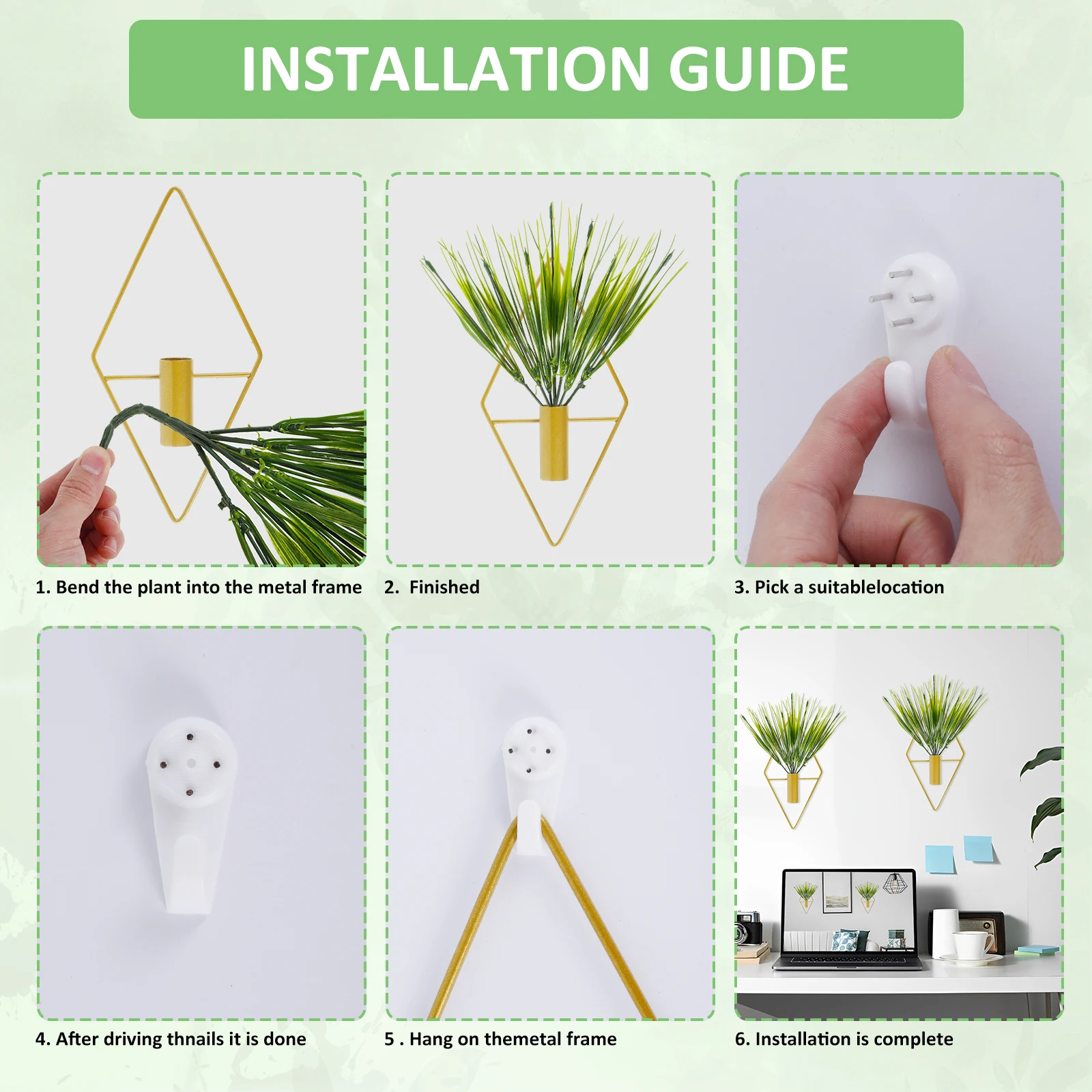 INSTALLATION GUIDE

1. Bend the plant into the metal frame

2. Finished

3. Pick a suitablelocation

4. After driving thnails it is done

5 . Hang on themetal frame

6. Installation is complete