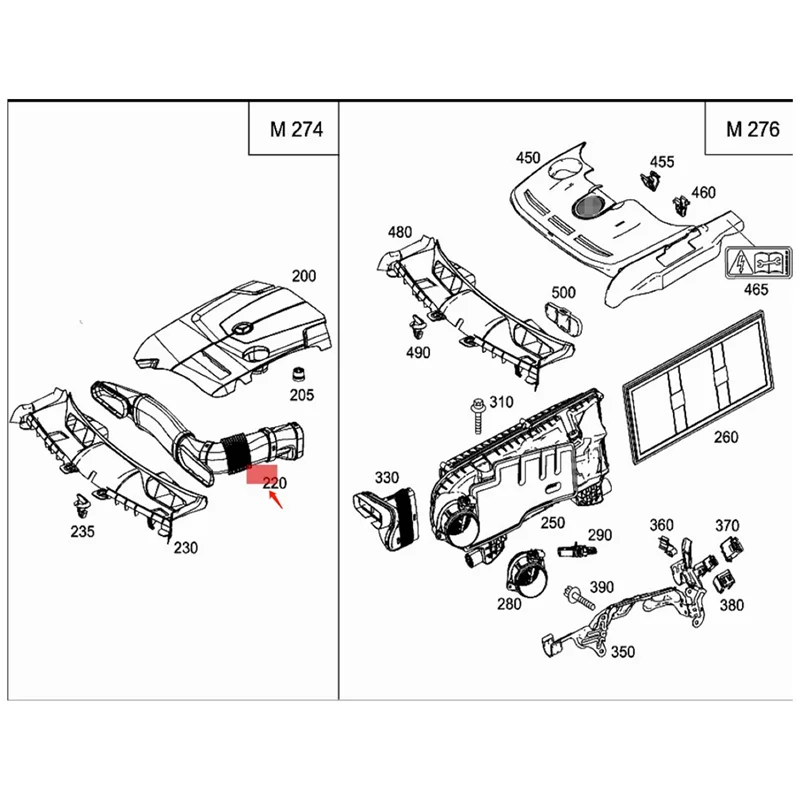 M 274

200

205

220

235

230

M 276

450

455

460

465

480

500

490

310

260

330

250

290

360

370

280

390

380

350