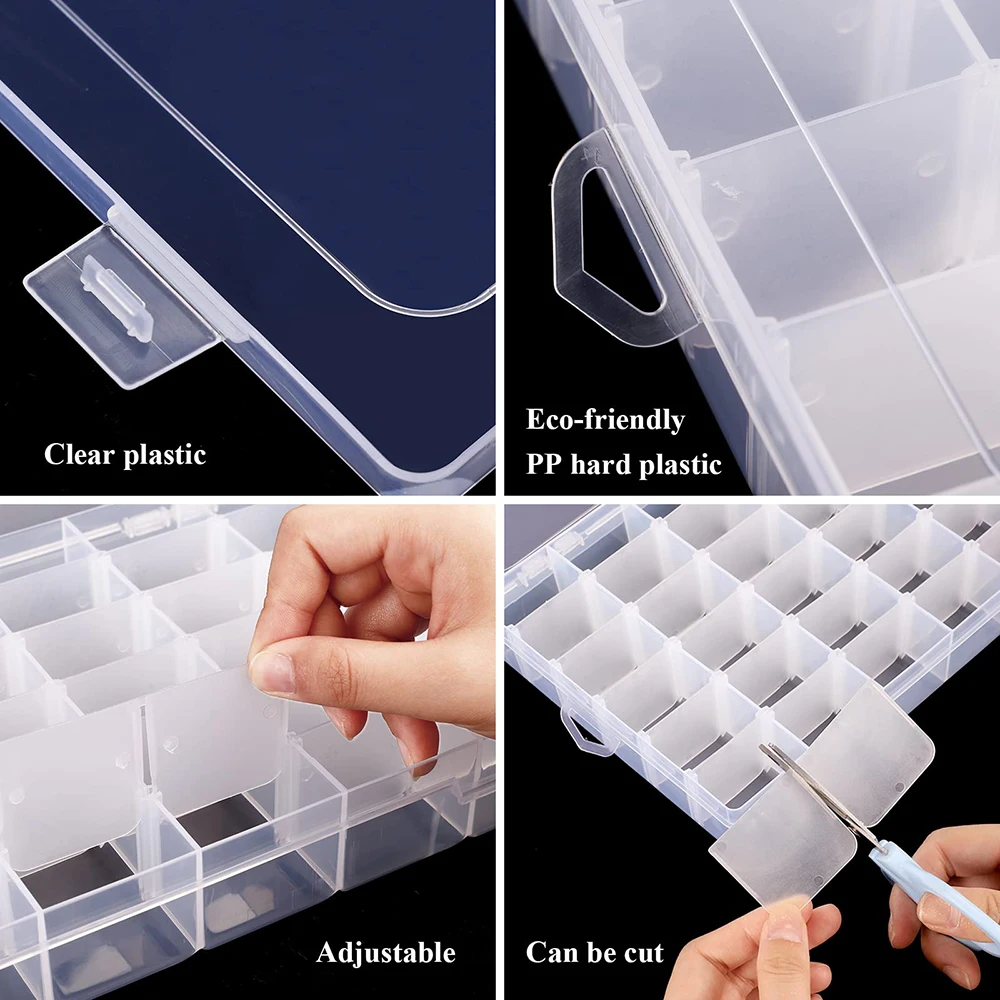 Clear plastic

Eco-friendly
PP hard plastic

Adjustable

Can be cut