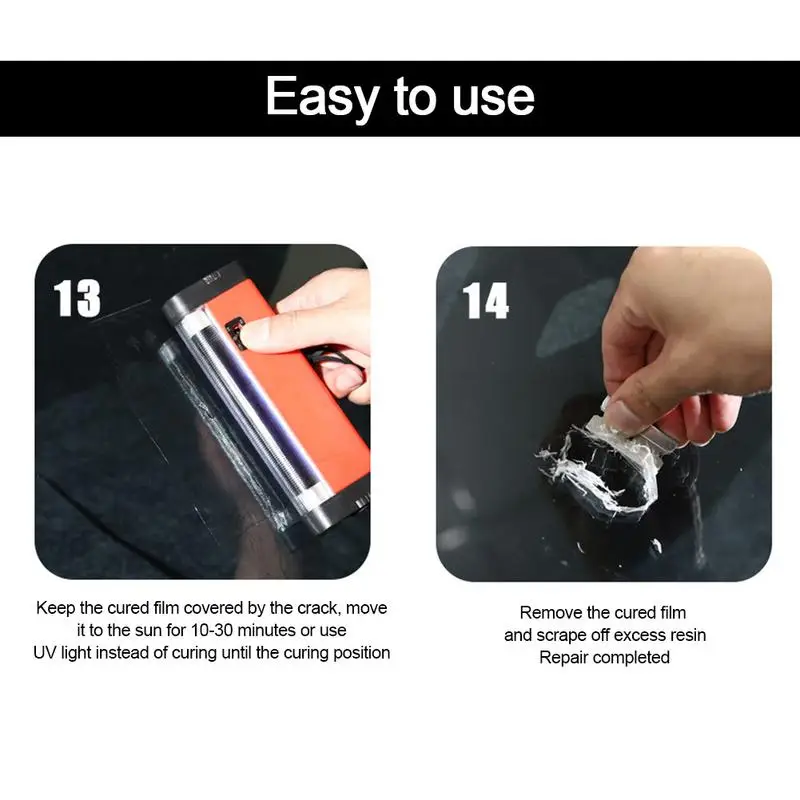 Easy to use

13

Keep the cured film covered by the crack, move it to the sun for 10-30 minutes or use UV light instead of curing until the curing position

14

Remove the cured film and scrape off excess resin
Repair completed