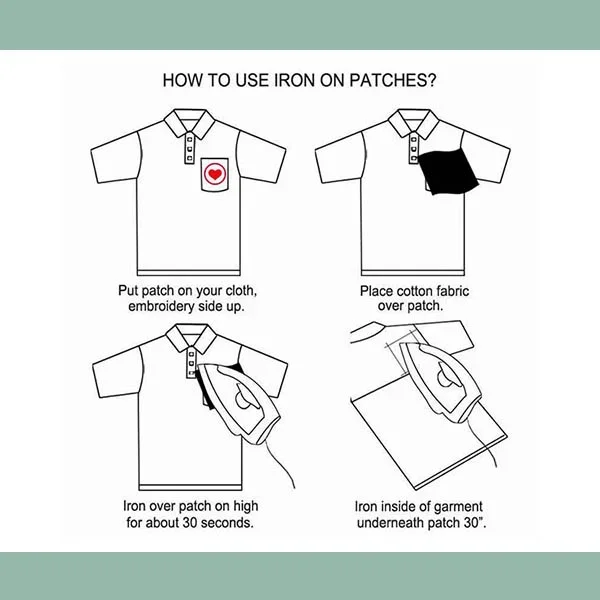 HOW TO USE IRON ON PATCHES?

Put patch on your cloth, embroidery side up.

Place cotton fabric over patch.

Iron over patch on high for about 30 seconds.

Iron inside of garment underneath patch 30".