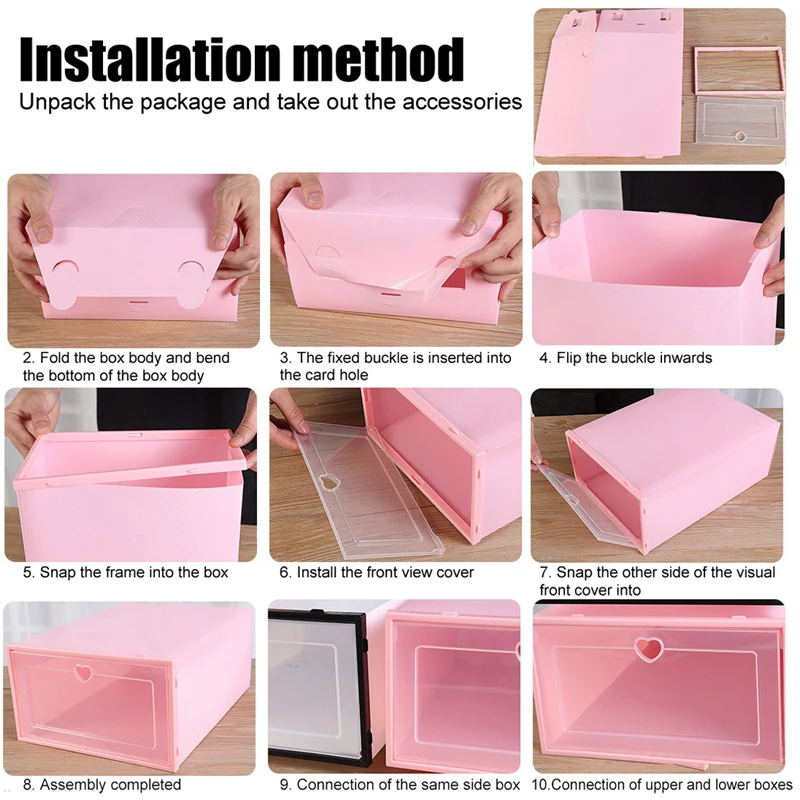 Installation method

Unpack the package and take out the accessories

2. Fold the box body and bend the bottom of the box body

3. The fixed buckle is inserted into the card hole

4. Flip the buckle inwards

5. Snap the frame into the box

6. Install the front view cover

7. Snap the other side of the visual front cover into

8. Assembly completed

9. Connection of the same side box

10.Connection of upper and lower boxes