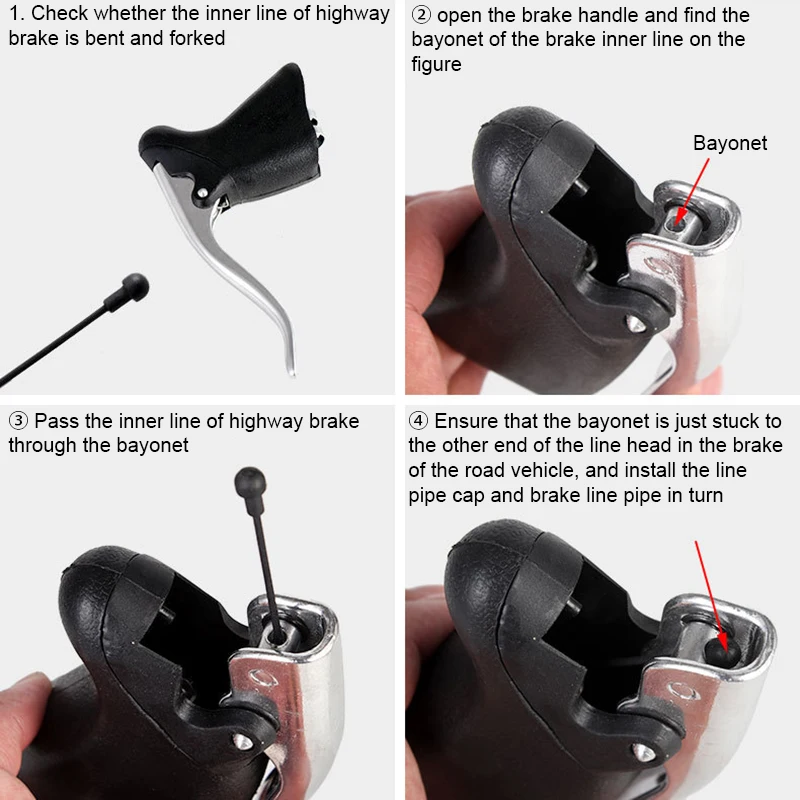 1. Check whether the inner line of highway brake is bent and forked

② open the brake handle and find the bayonet of the brake inner line on the figure

Bayonet

③ Pass the inner line of highway brake through the bayonet

④ Ensure that the bayonet is just stuck to the other end of the line head in the brake of the road vehicle, and install the line pipe cap and brake line pipe in turn