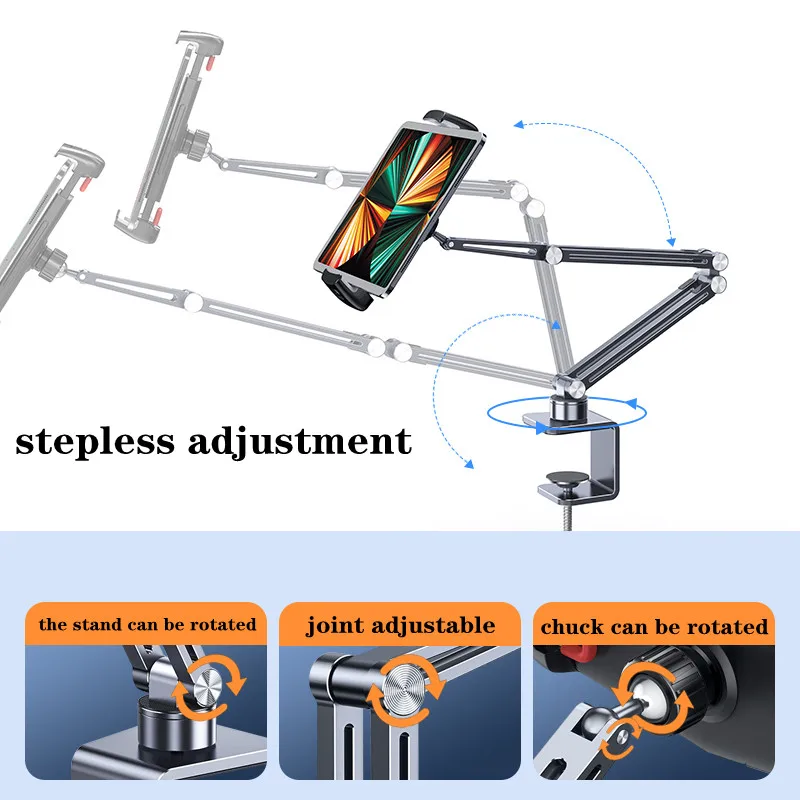 stepless adjustment

the stand can be rotated

joint adjustable

chuck can be rotated