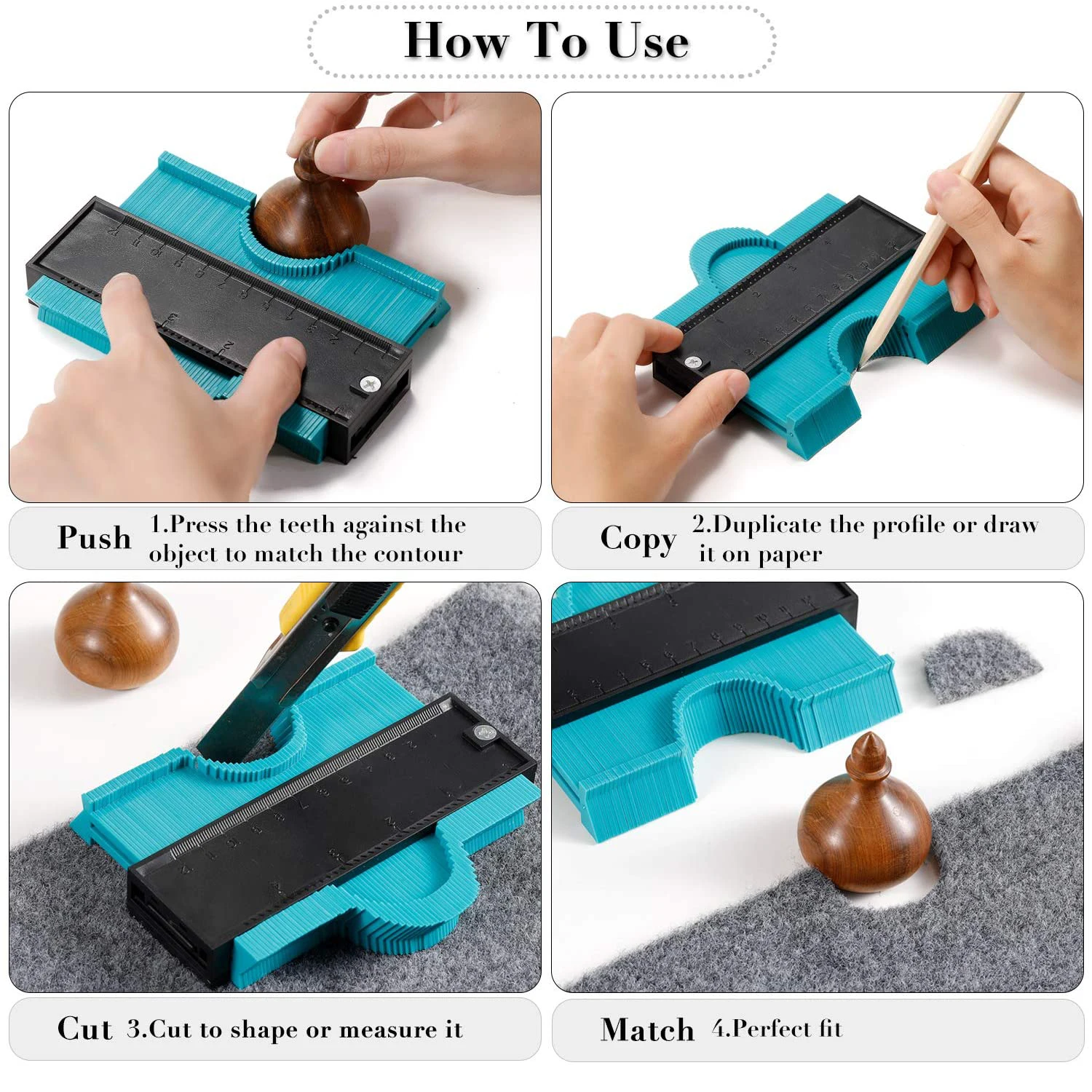 How To Use

Push 1.Press the teeth against the object to match the contour

Copy 2.Duplicate the profile or draw it on paper

Cut 3.Cut to shape or measure it

Match 4.Perfect fit