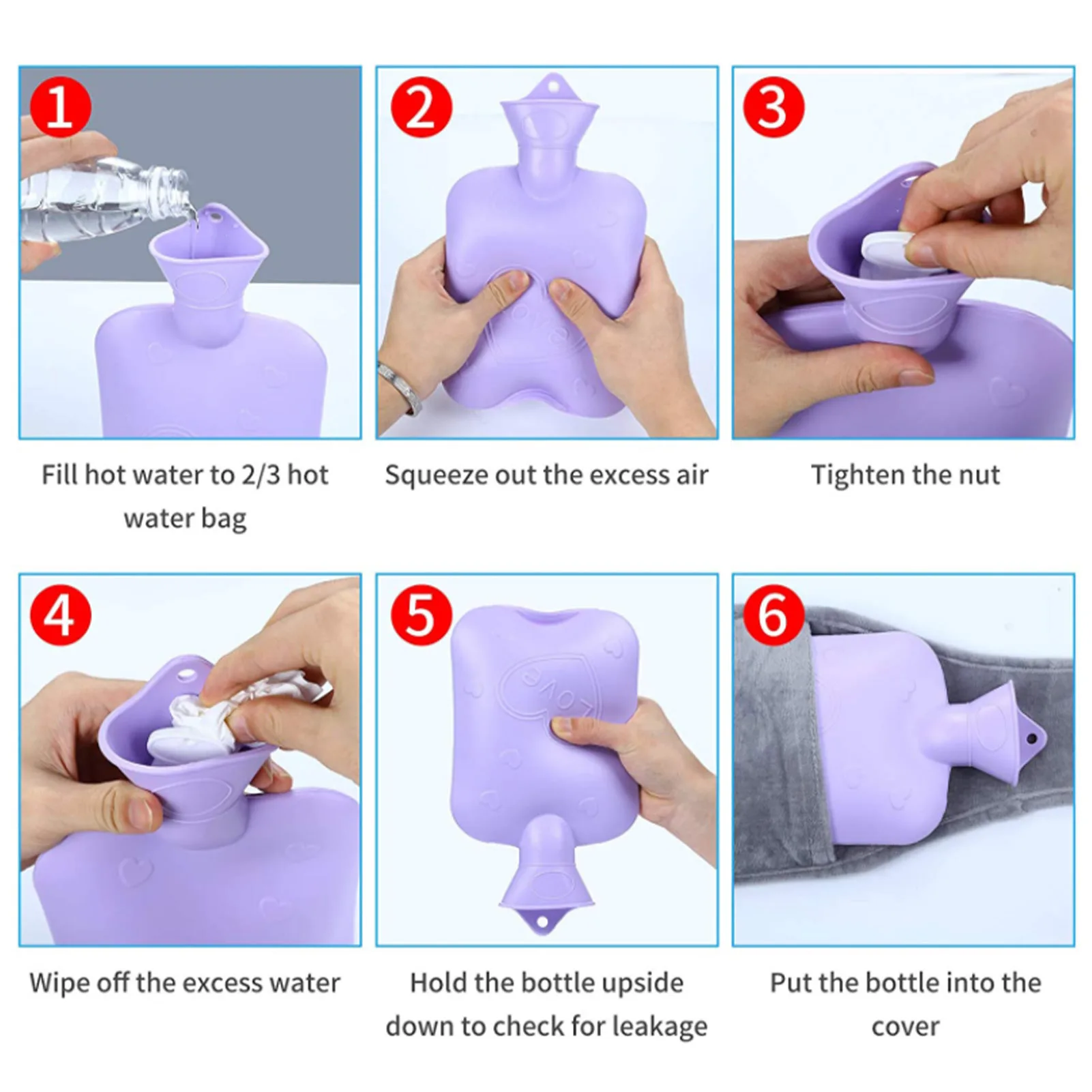 1

Fill hot water to 2/3 hot water bag

2

Squeeze out the excess air

3

Tighten the nut

4

Wipe off the excess water

5

LOVE

Hold the bottle upside down to check for leakage

6

Put the bottle into the cover