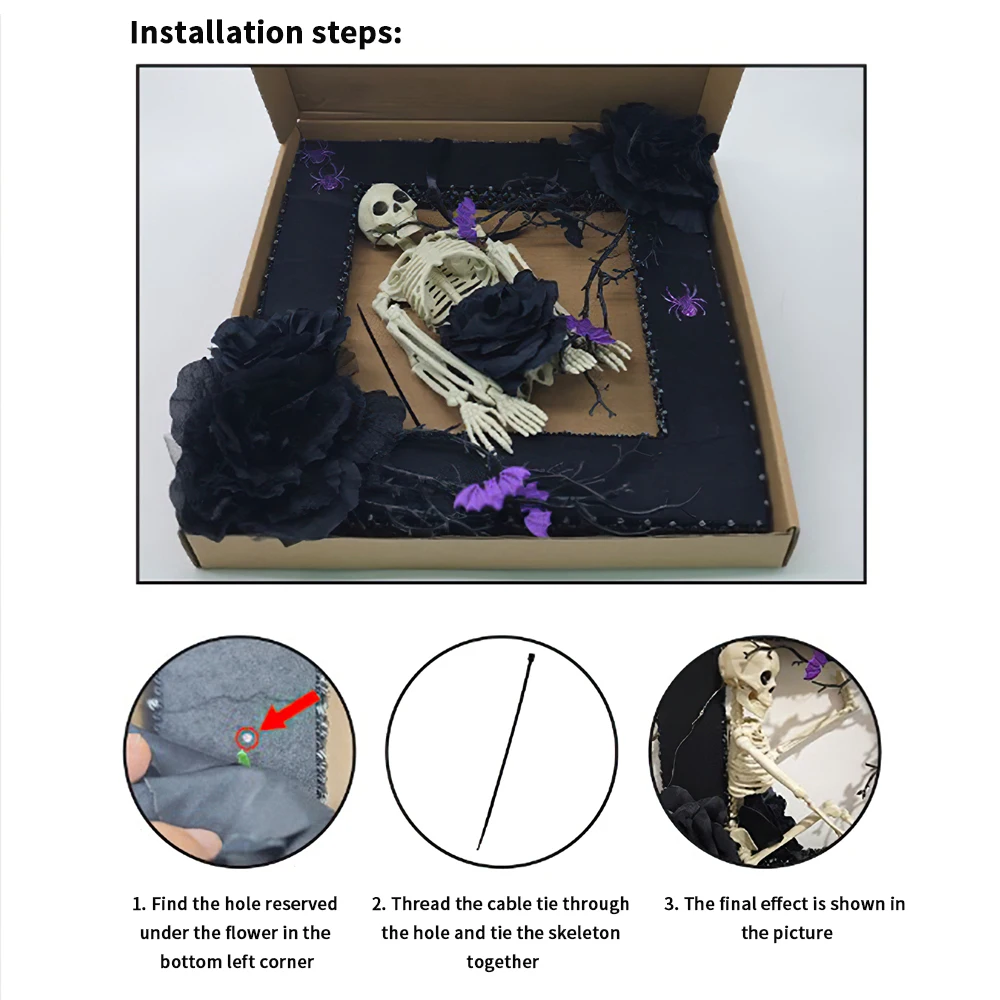 Installation steps:

1. Find the hole reserved under the flower in the bottom left corner

2. Thread the cable tie through the hole and tie the skeleton together

3. The final effect is shown in the picture