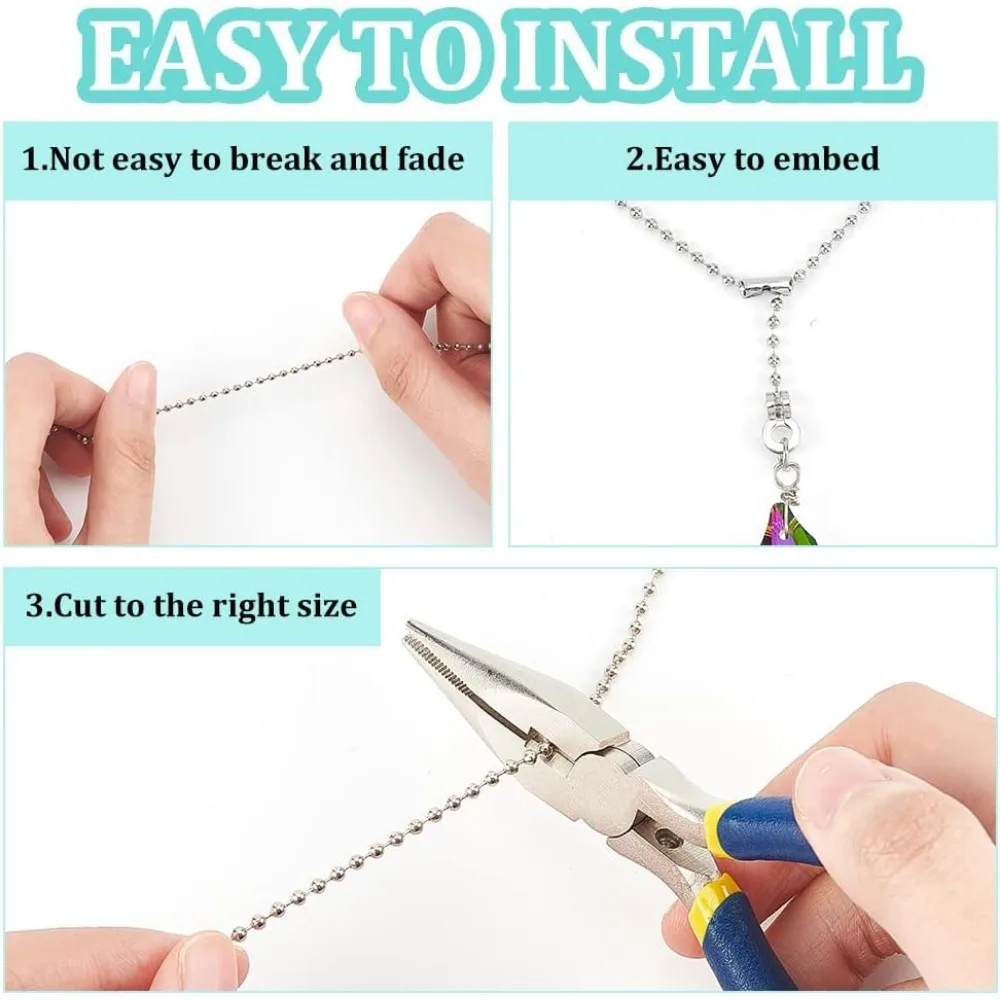 EASY TO INSTALL

1.Not easy to break and fade

2.Easy to embed

3.Cut to the right size