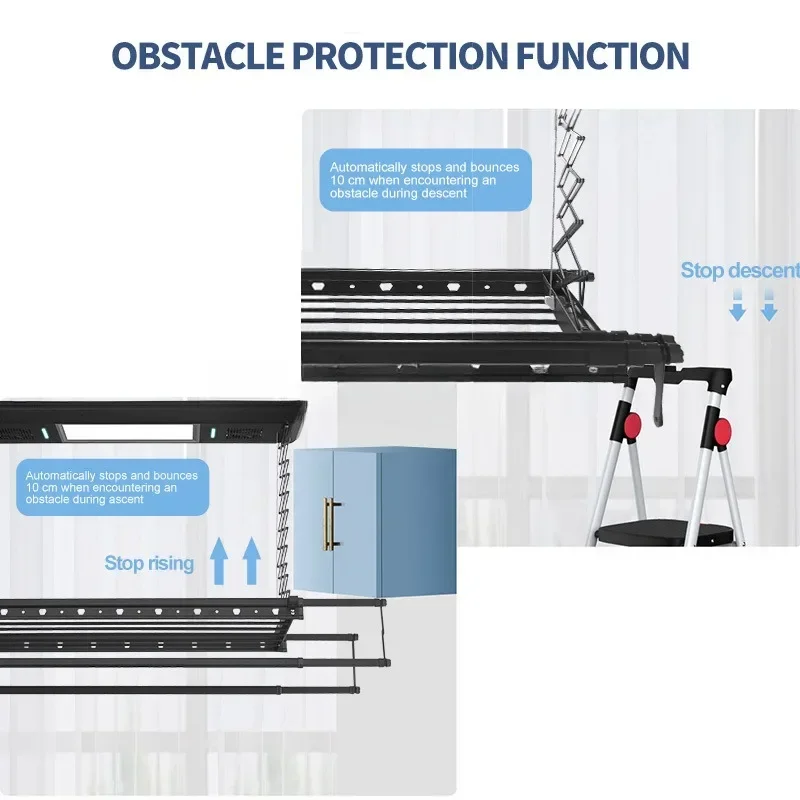 OBSTACLE PROTECTION FUNCTION

Automatically stops and bounces 10 cm when encountering an obstacle during descent

Stop descent

Automatically stops and bounces 10 cm when encountering an obstacle during ascent

Stop rising