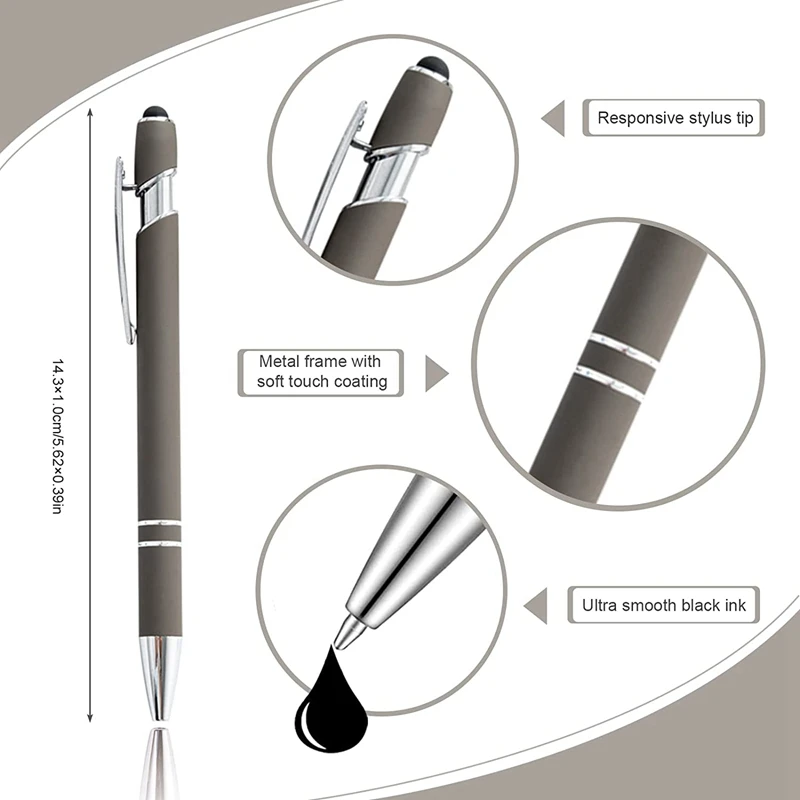 14.3×1.0cm/5.62×0.39in

Responsive stylus tip

Metal frame with soft touch coating

Ultra smooth black ink