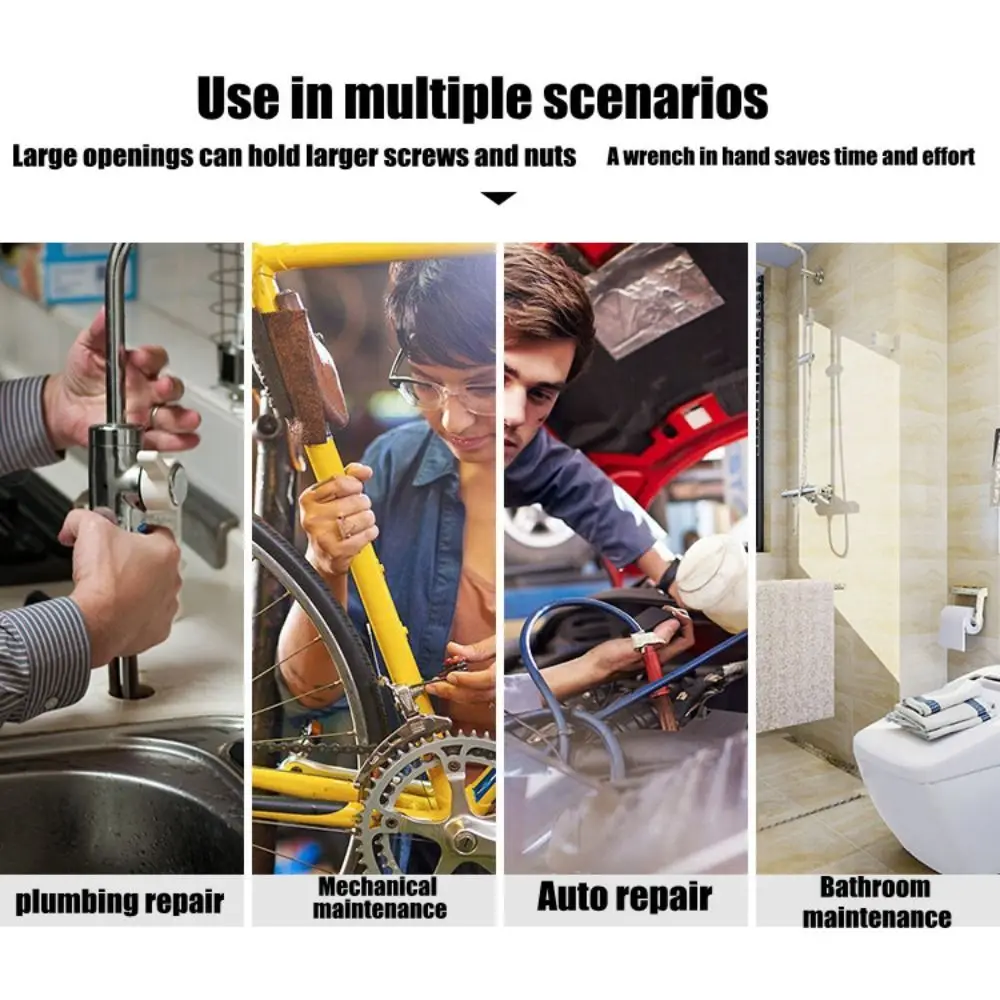 Use in multiple scenarios

Large openings can hold larger screws and nuts

A wrench in hand saves time and effort

plumbing repair

Mechanical maintenance

Auto repair

Bathroom maintenance