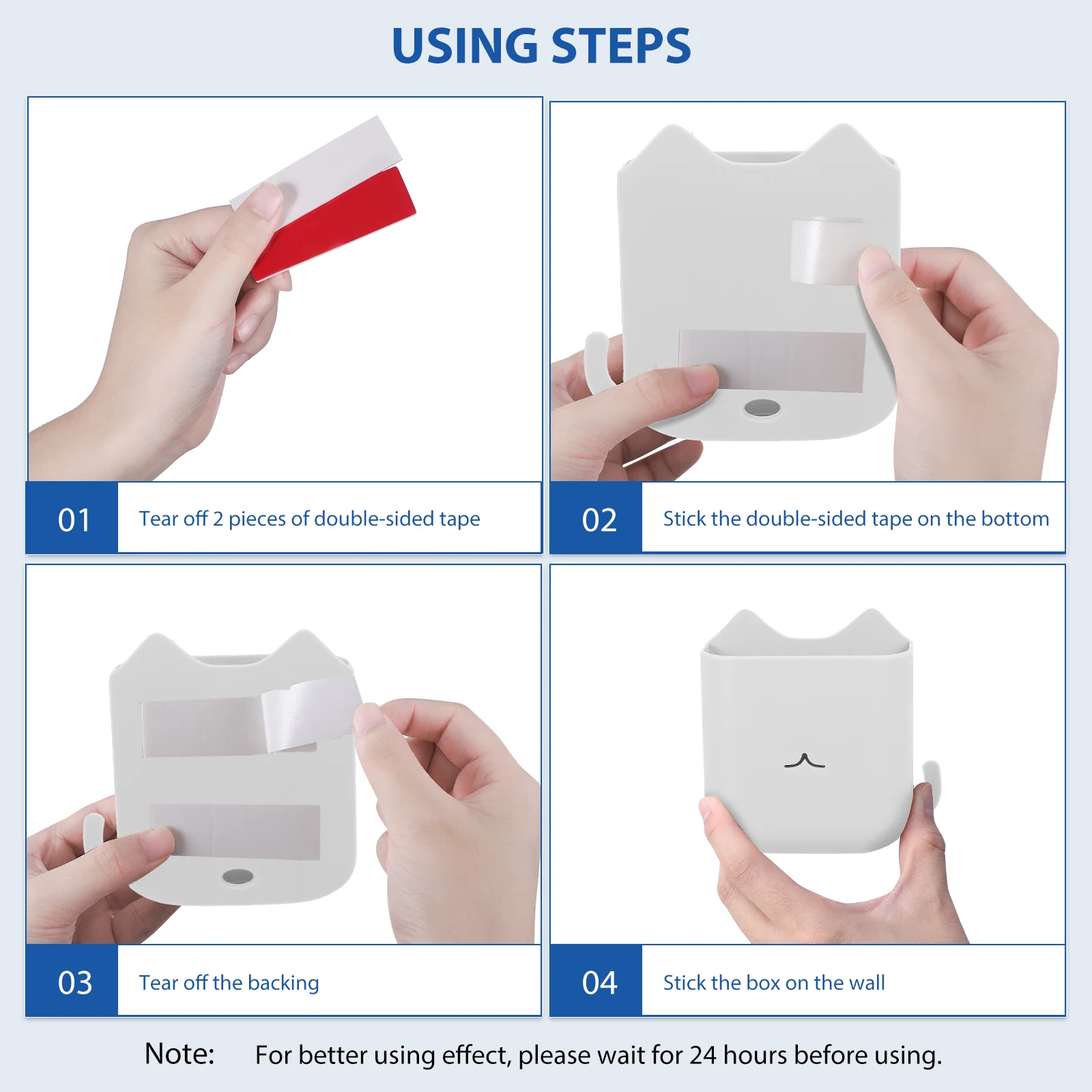 USING STEPS

01 Tear off 2 pieces of double-sided tape

02 Stick the double-sided tape on the bottom

03 Tear off the backing

04 Stick the box on the wall

Note: For better using effect, please wait for 24 hours before using.