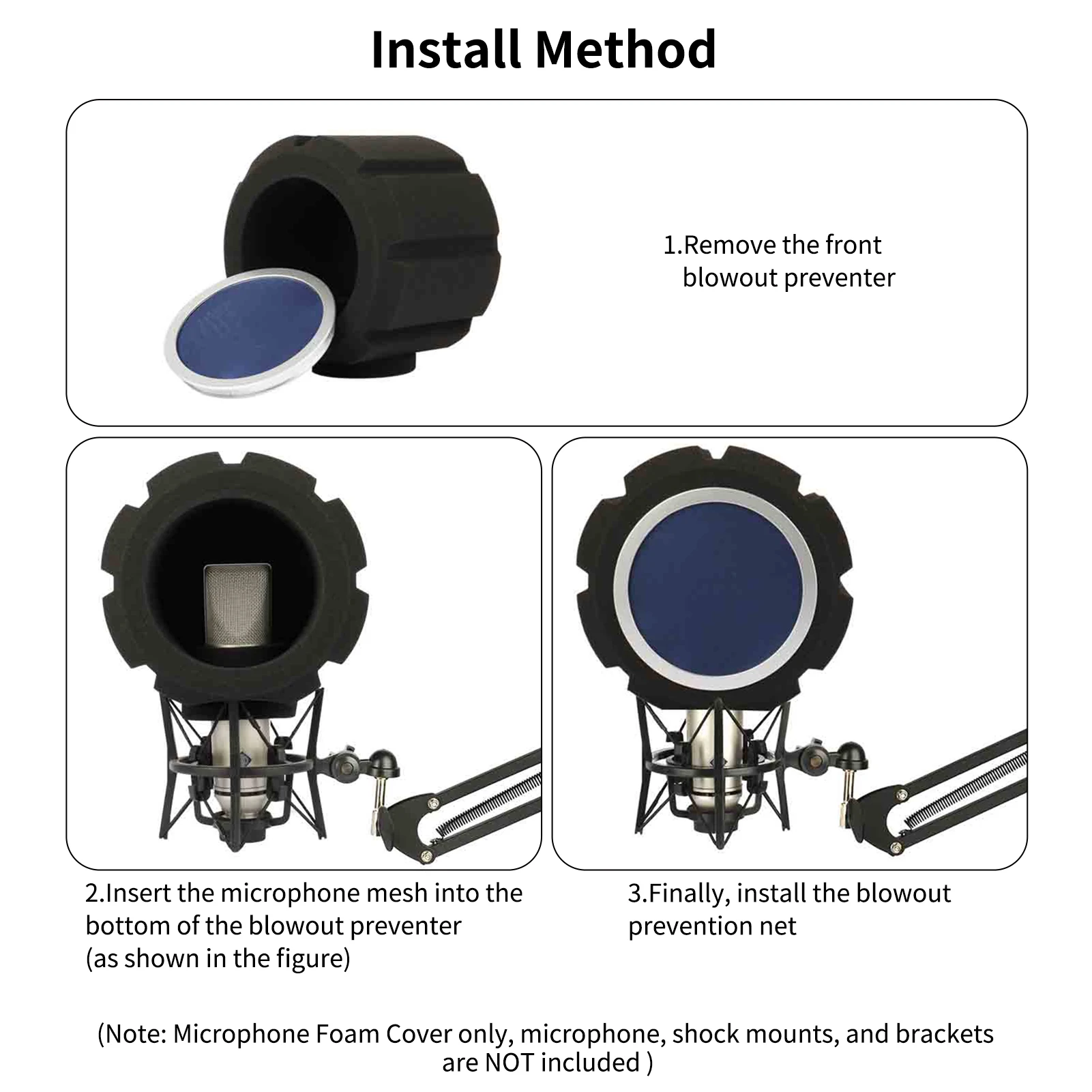 Install Method

1.Remove the front blowout preventer

2.Insert the microphone mesh into the bottom of the blowout preventer (as shown in the figure)

3.Finally, install the blowout prevention net

(Note: Microphone Foam Cover only, microphone, shock mounts, and brackets are NOT included )