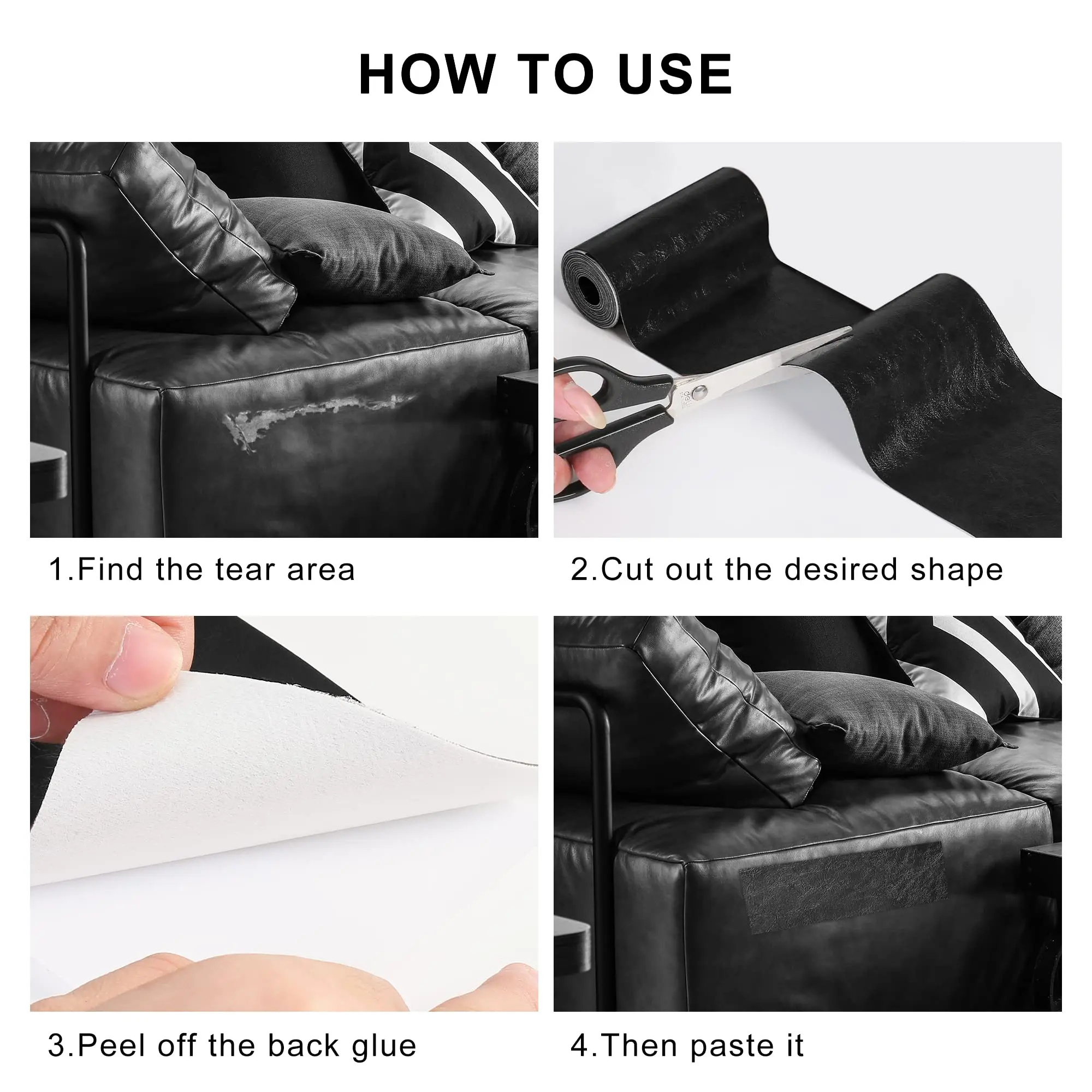 HOW TO USE

1.Find the tear area

2.Cut out the desired shape

3.Peel off the back glue

4.Then paste it