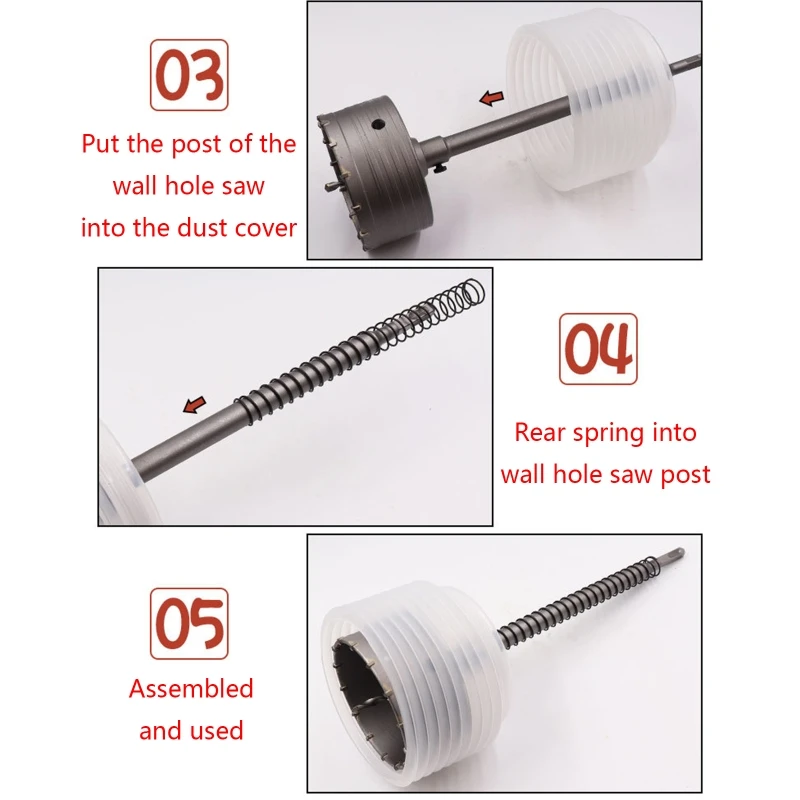 03

Put the post of the wall hole saw into the dust cover

04

Rear spring into wall hole saw post

05

Assembled and used