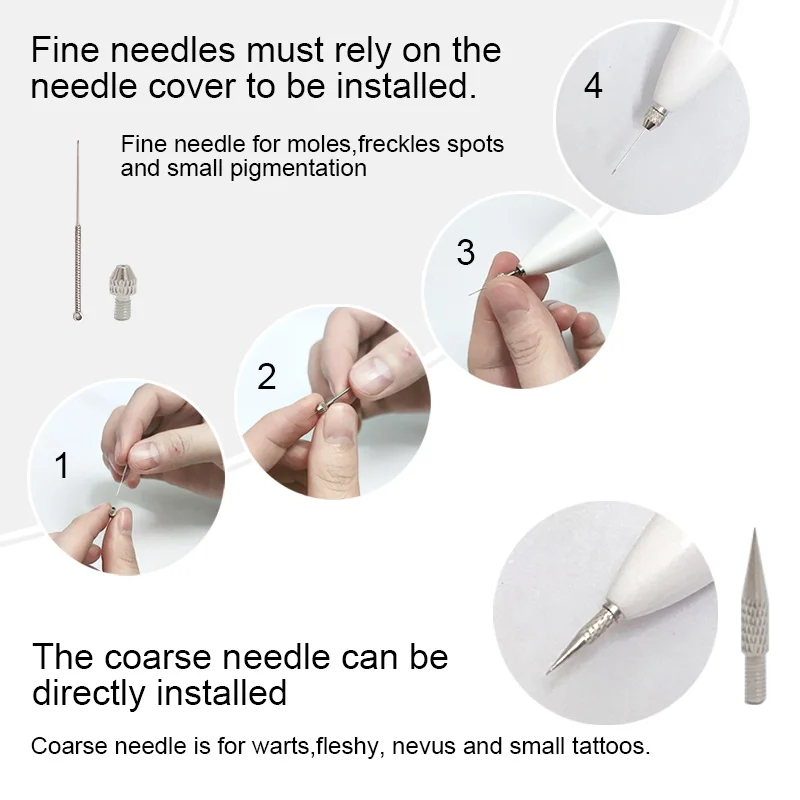 Fine needles must rely on the needle cover to be installed.

Fine needle for moles,freckles spots and small pigmentation

4

3

2

1

The coarse needle can be directly installed

Coarse needle is for warts,fleshy, nevus and small tattoos.