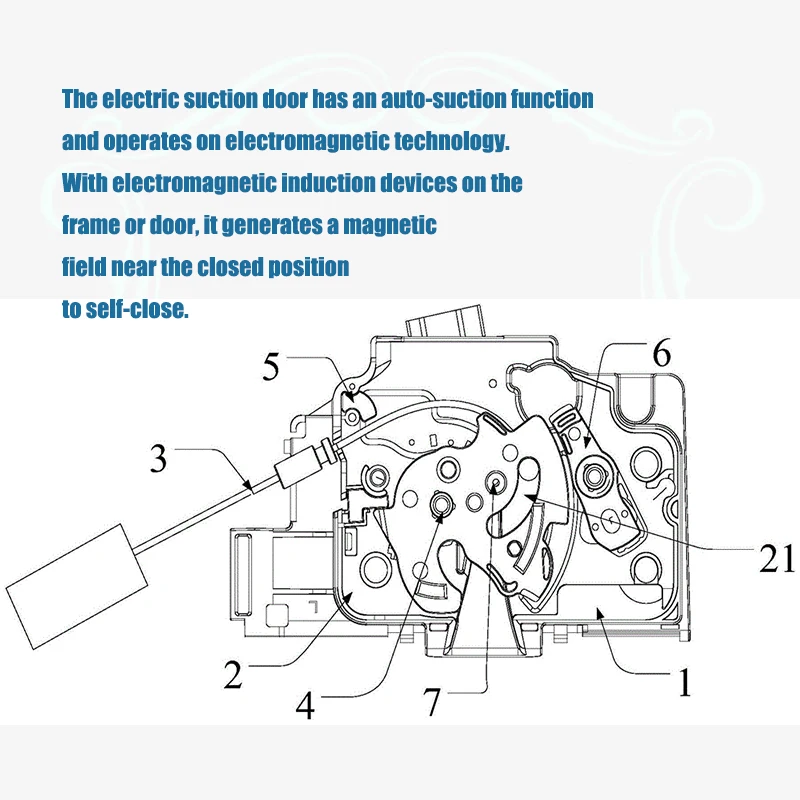 The electric suction door has an auto-suction function and operates on electromagnetic technology. With electromagnetic induction devices on the frame or door, it generates a magnetic field near the closed position to self-close.

5

6

3

21

2

4

7

1