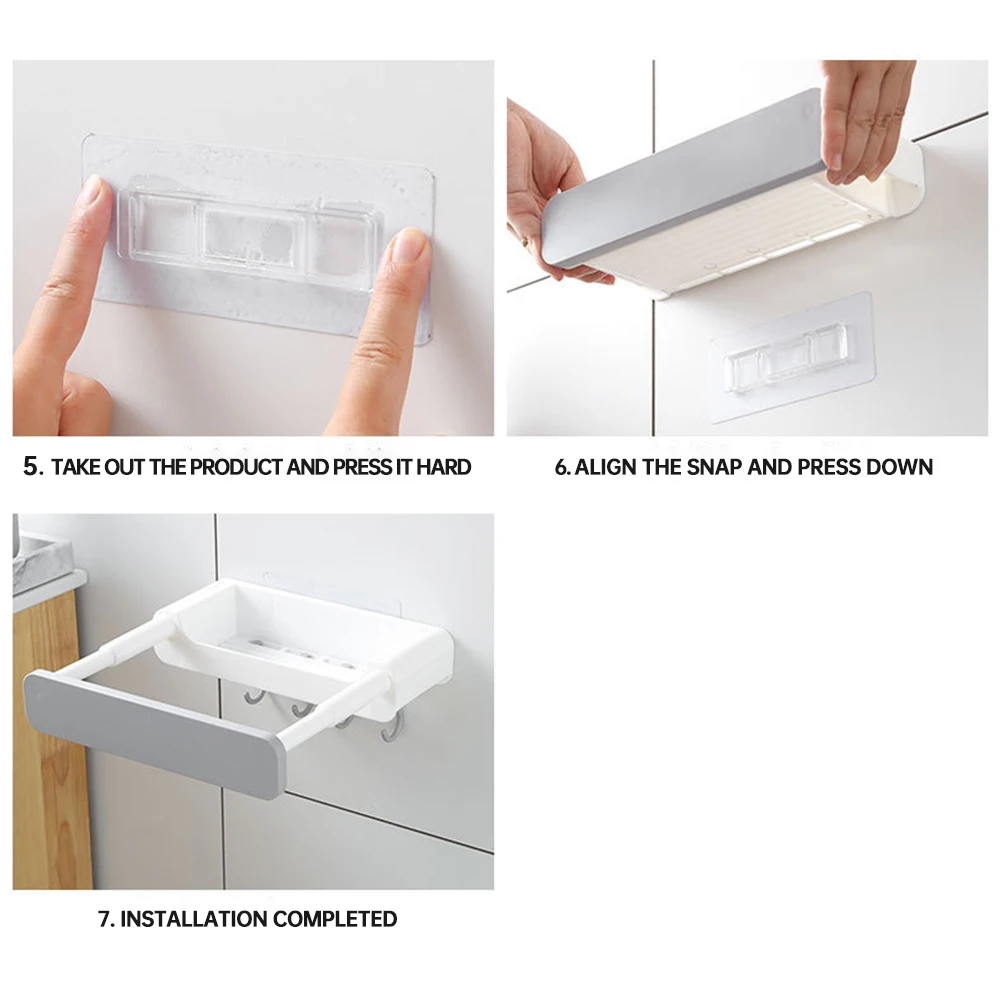 5. TAKE OUT THE PRODUCT AND PRESS IT HARD

6. ALIGN THE SNAP AND PRESS DOWN

7. INSTALLATION COMPLETED