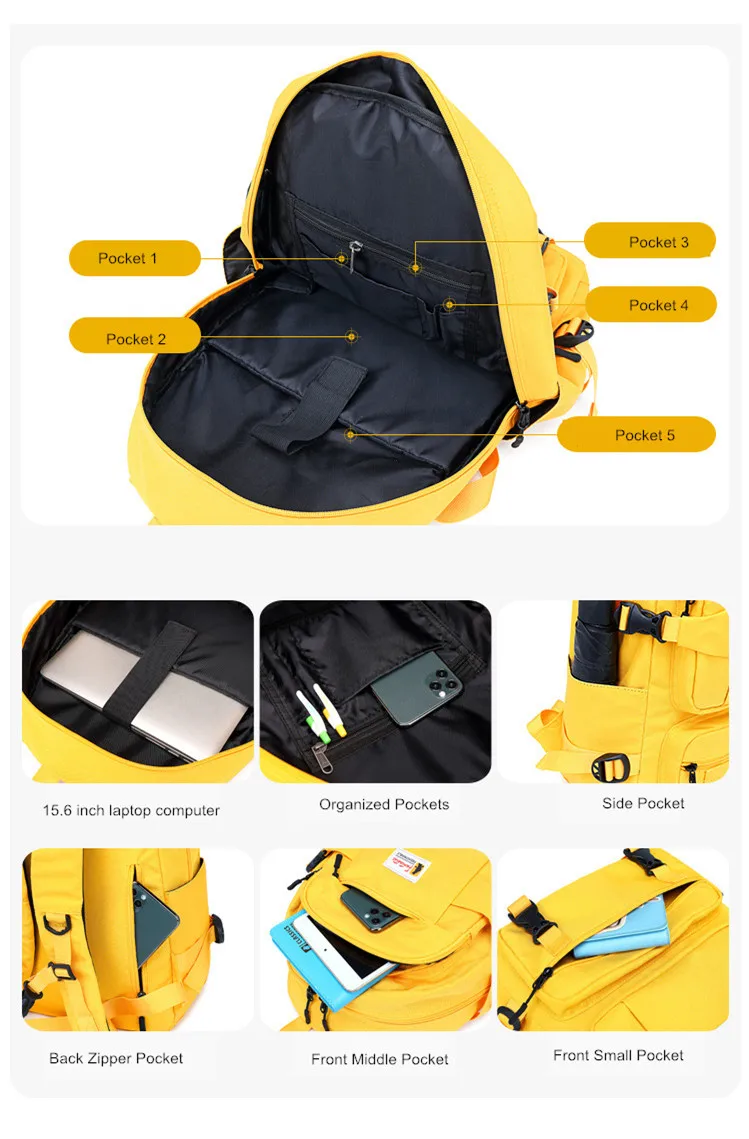 Pocket 1

Pocket 2

Pocket 3

Pocket 4

Pocket 5

15.6 inch laptop computer

Organized Pockets

Side Pocket

Back Zipper Pocket

Front Middle Pocket

Front Small Pocket