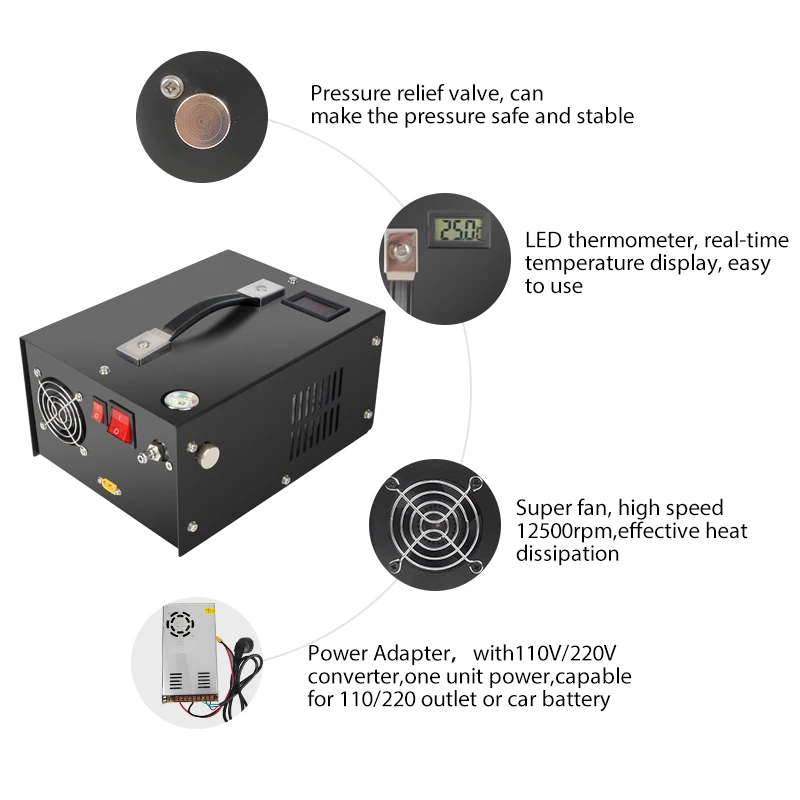 Pressure relief valve, can make the pressure safe and stable

25.0

LED thermometer, real-time temperature display, easy to use

Super fan, high speed 12500rpm,effective heat dissipation

Power Adapter, with110V/220V converter,one unit power,capable for 110/220 outlet or car battery