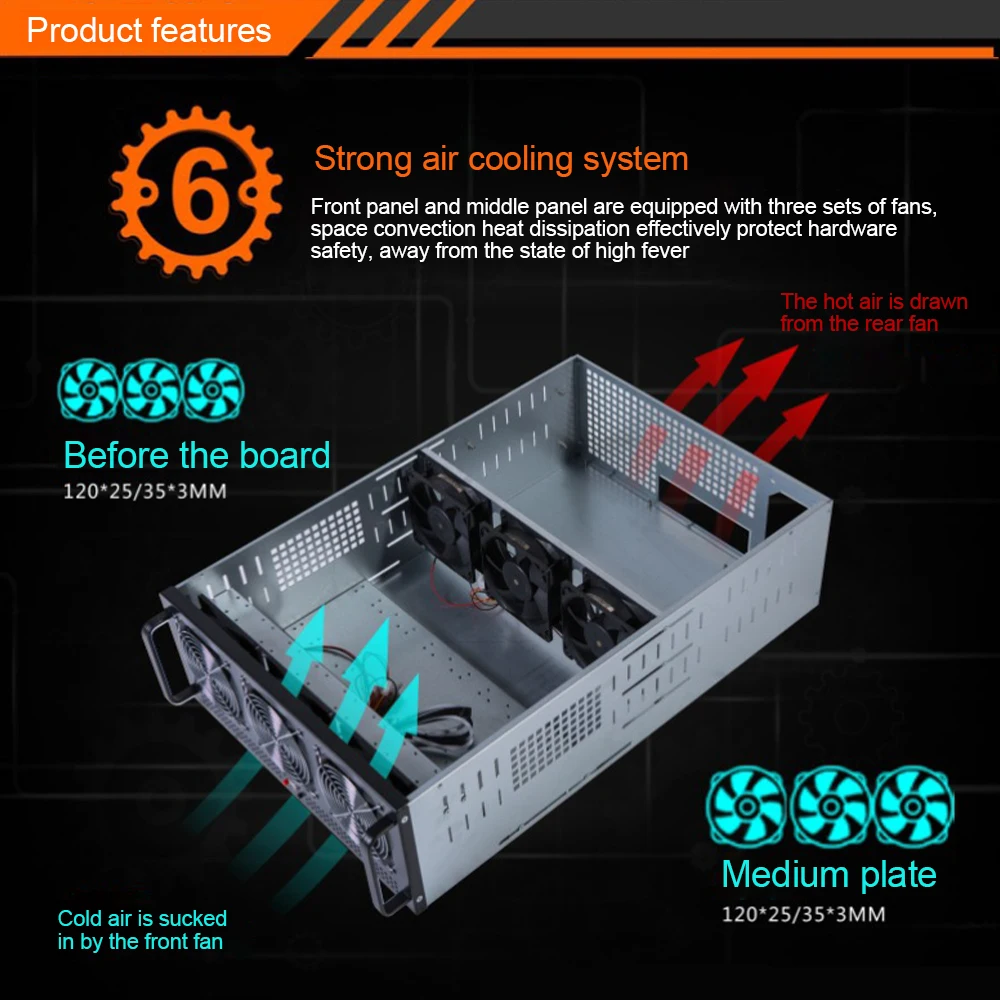 Product features

6

Strong air cooling system

Front panel and middle panel are equipped with three sets of fans, space convection heat dissipation effectively protect hardware safety, away from the state of high fever

The hot air is drawn from the rear fan

Before the board
120*25/35*3MM

Medium plate
120*25/35*3MM

Cold air is sucked in by the front fan