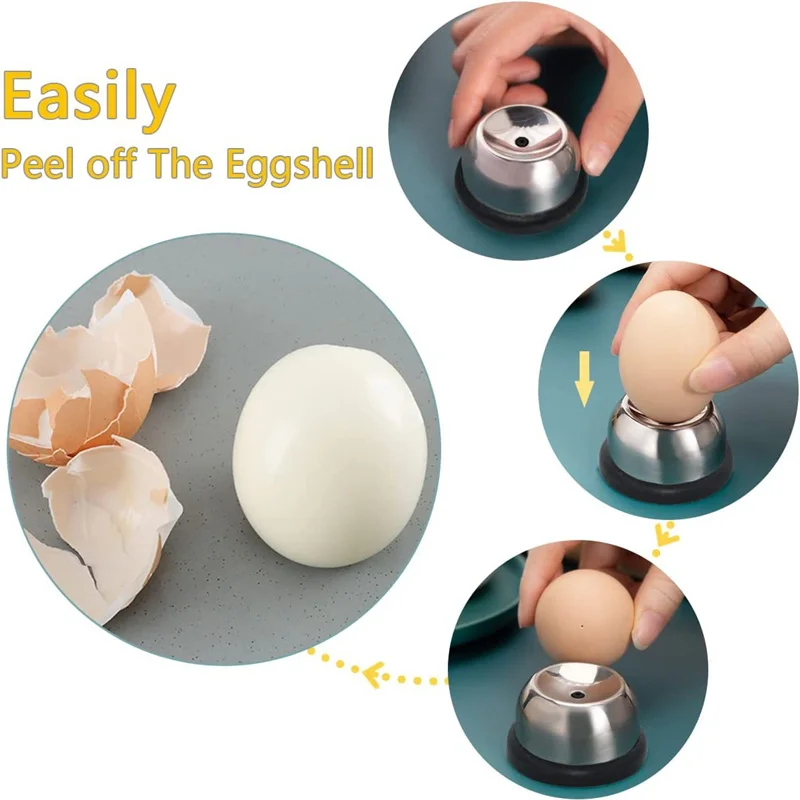 Easily
Peel off The Eggshell