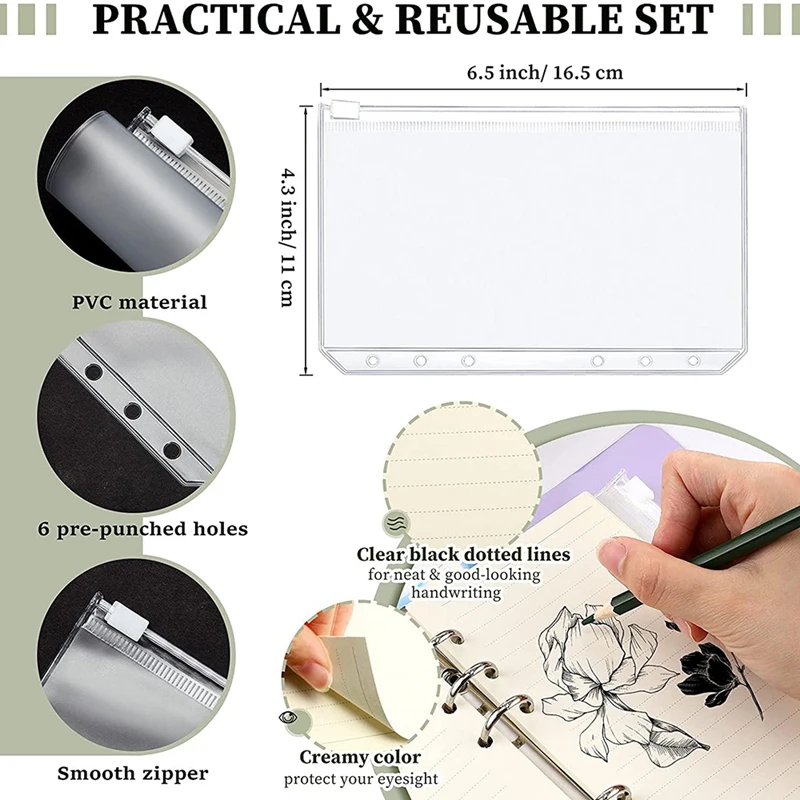 PRACTICAL & REUSABLE SET

6.5 inch/ 16.5 cm

4.3 inch/ 11 cm

PVC material

6 pre-punched holes

Smooth zipper

Clear black dotted lines
for neat & good-looking handwriting

Creamy color
protect your eyesight