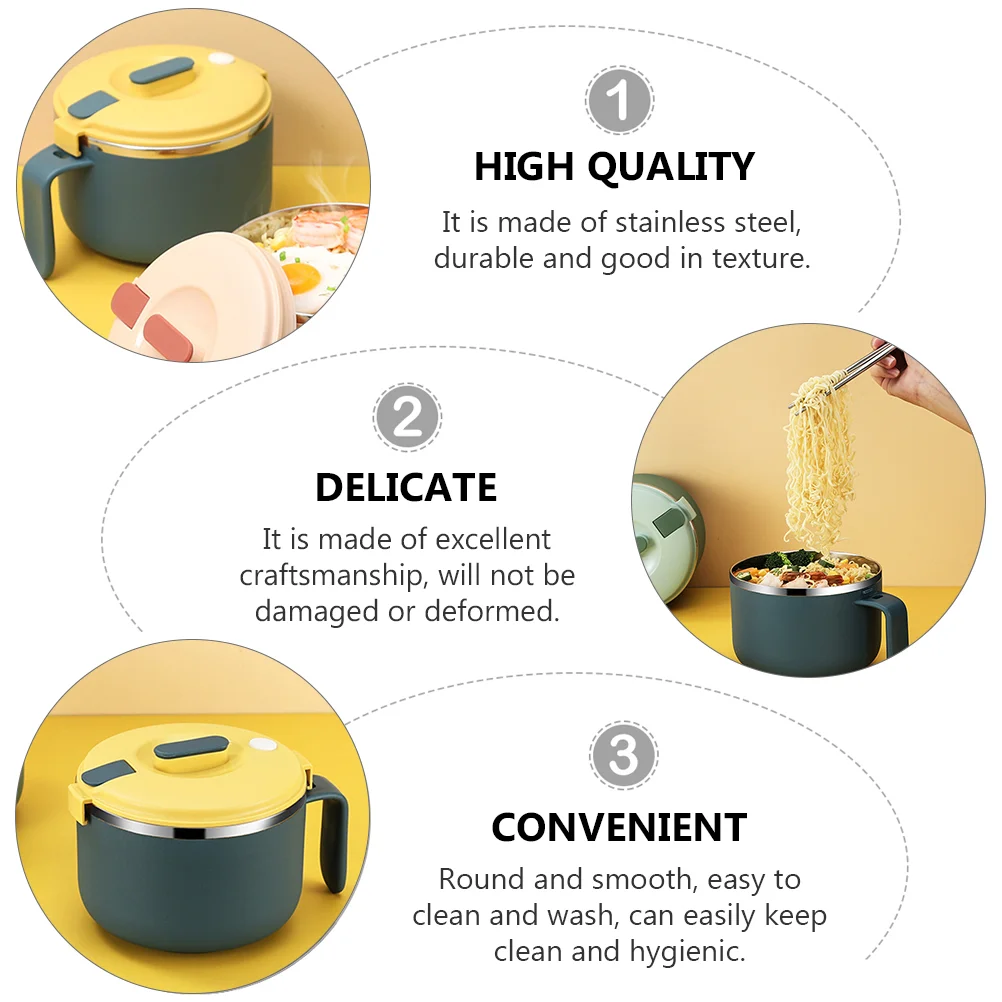 1

HIGH QUALITY

It is made of stainless steel, durable and good in texture.

2

DELICATE

It is made of excellent craftsmanship, will not be damaged or deformed.

3

CONVENIENT

Round and smooth, easy to clean and wash, can easily keep clean and hygienic.