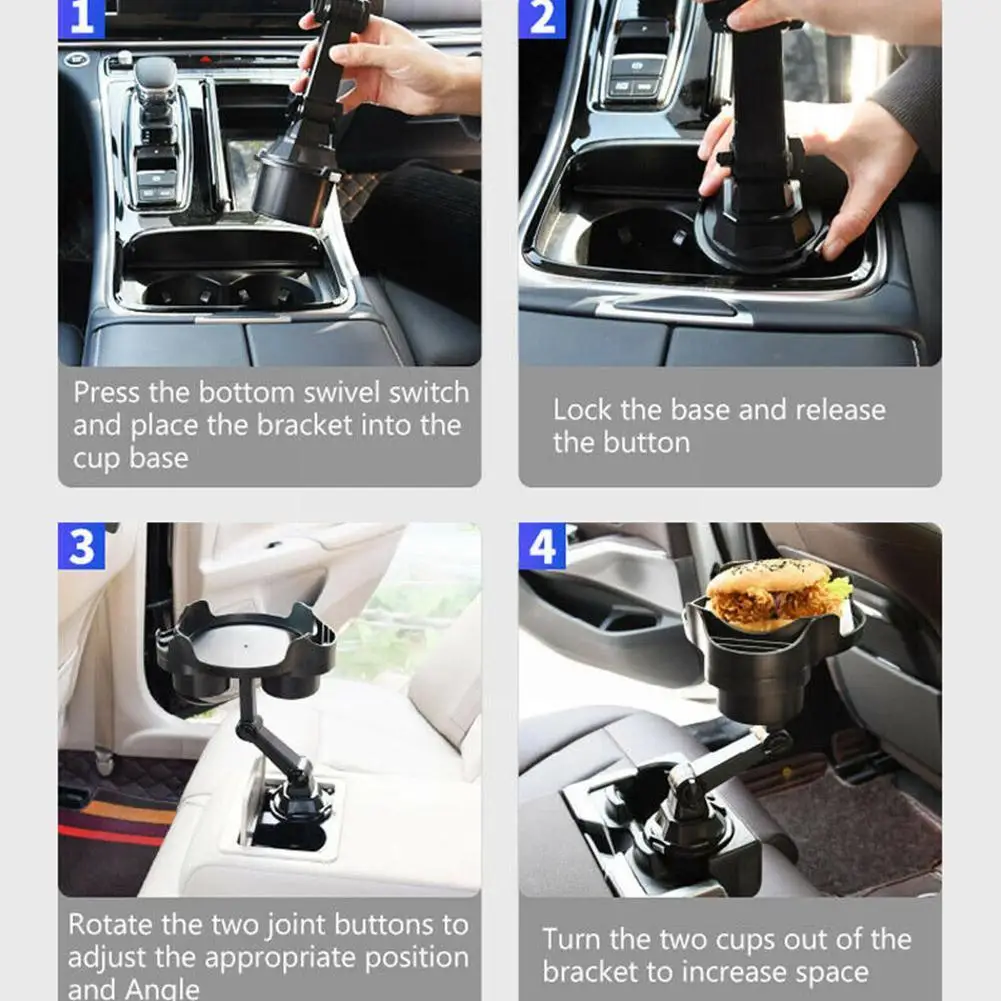 1

Press the bottom swivel switch and place the bracket into the cup base

2

Lock the base and release the button

3

Rotate the two joint buttons to adjust the appropriate position and Angle

4

Turn the two cups out of the bracket to increase space