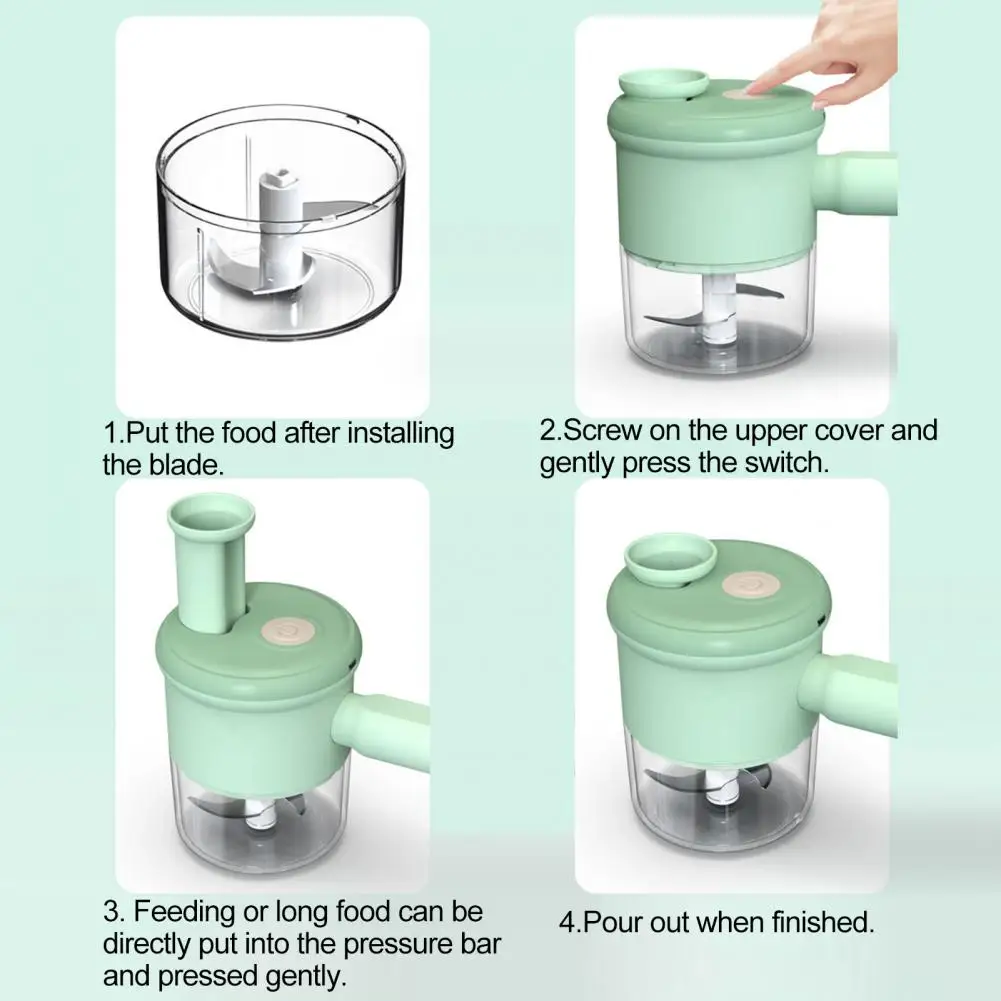 1.Put the food after installing the blade.

2.Screw on the upper cover and gently press the switch.

3. Feeding or long food can be directly put into the pressure bar and pressed gently.

4.Pour out when finished.