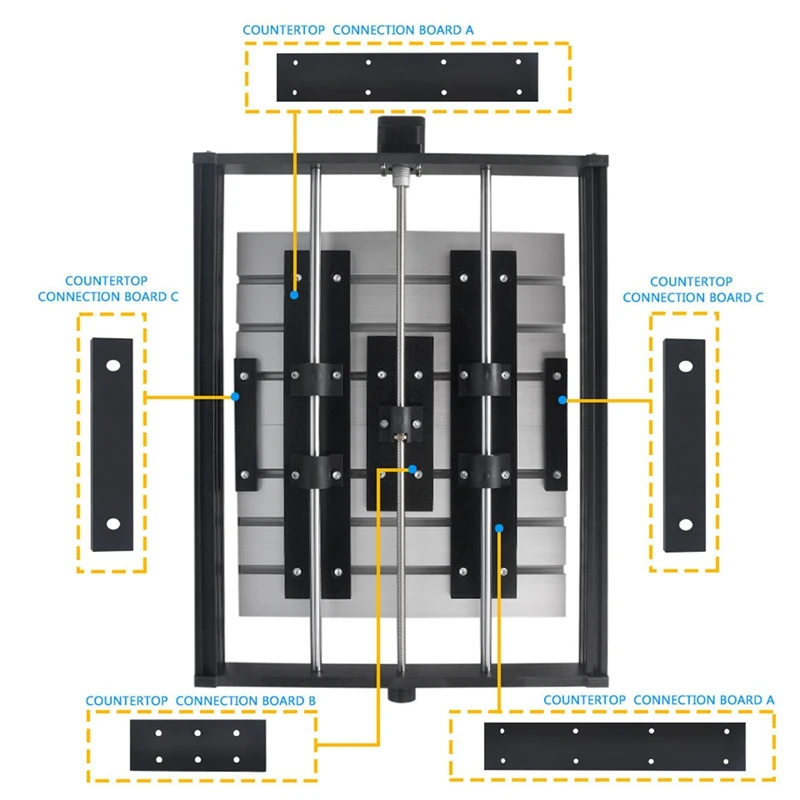 COUNTERTOP CONNECTION BOARD A

COUNTERTOP CONNECTION BOARD C

COUNTERTOP CONNECTION BOARD C

COUNTERTOP CONNECTION BOARD B

COUNTERTOP CONNECTION BOARD A