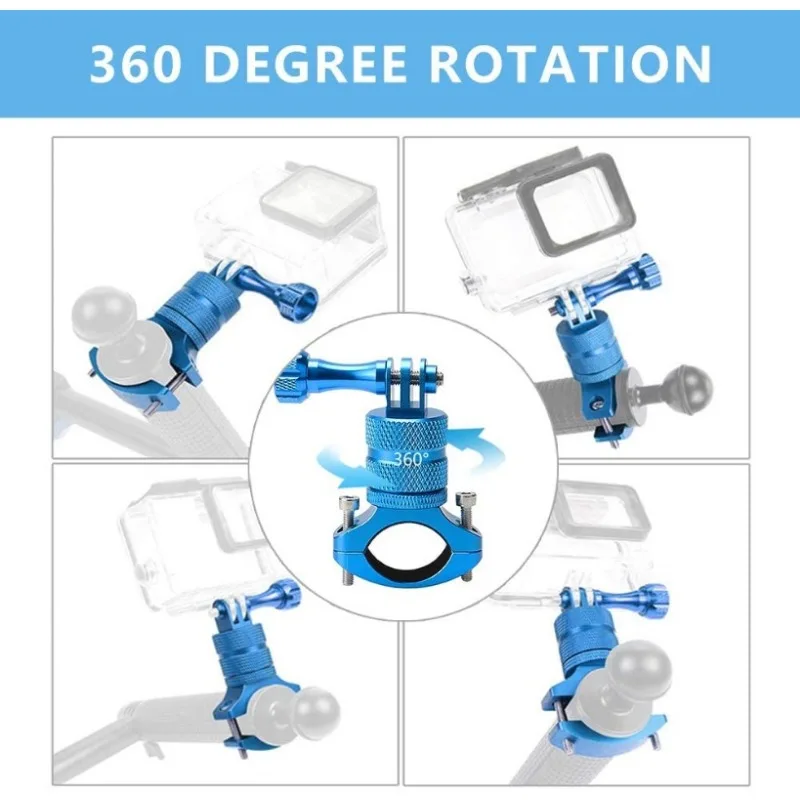 360 DEGREE ROTATION

360°