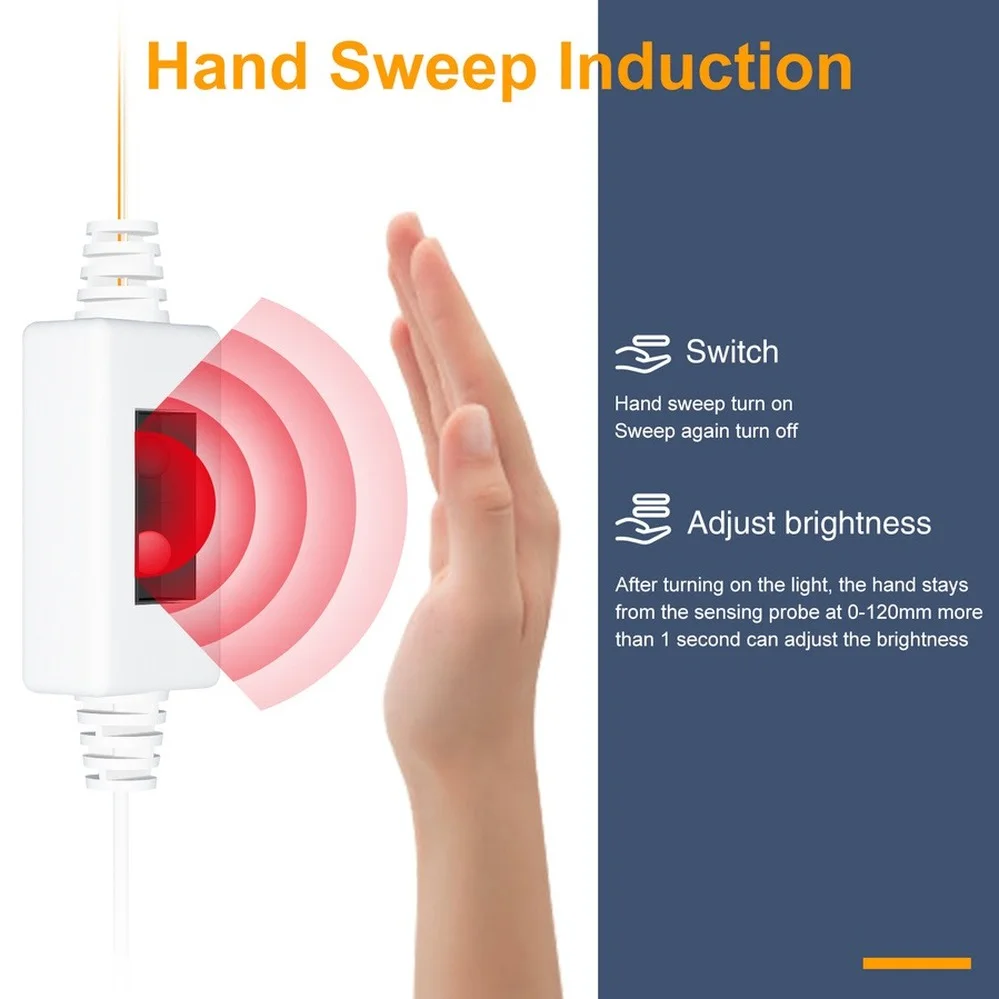 Hand Sweep Induction

Switch

Hand sweep turn on
Sweep again turn off

Adjust brightness

After turning on the light, the hand stays from the sensing probe at 0-120mm more than 1 second can adjust the brightness