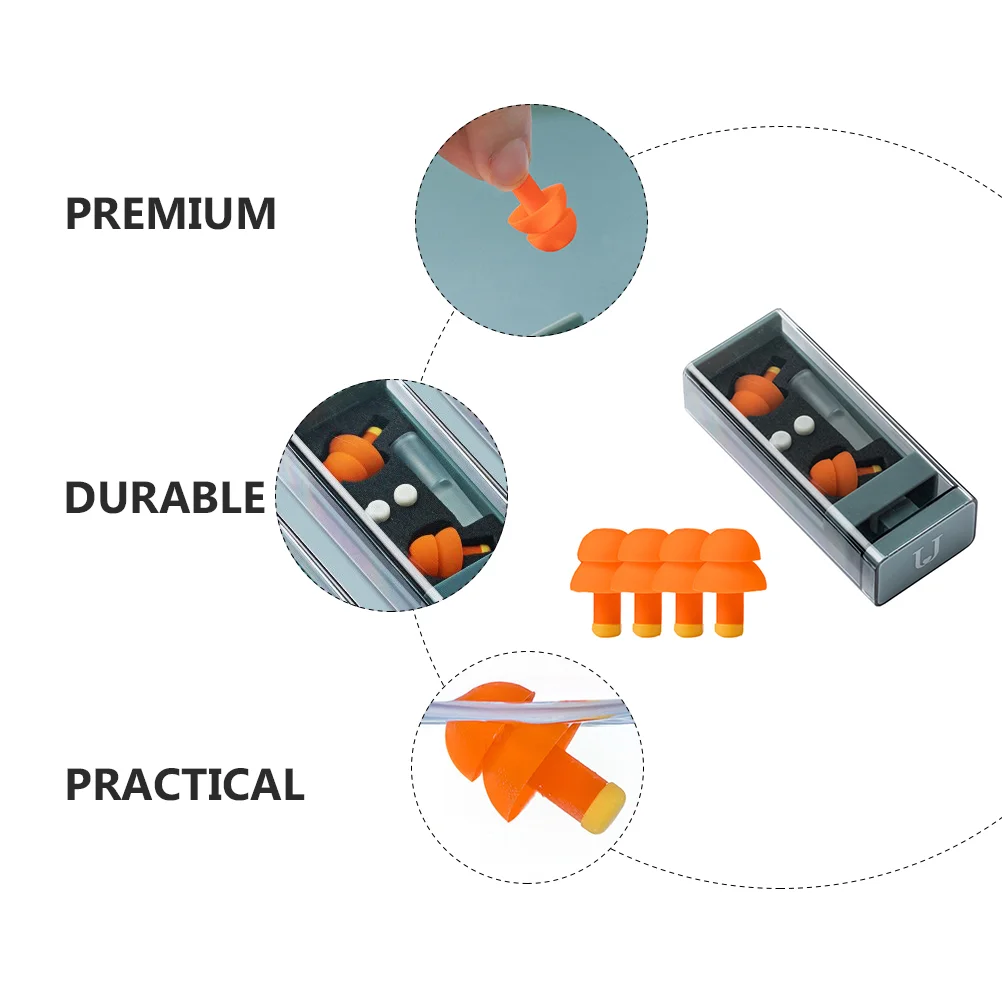 PREMIUM

DURABLE

PRACTICAL