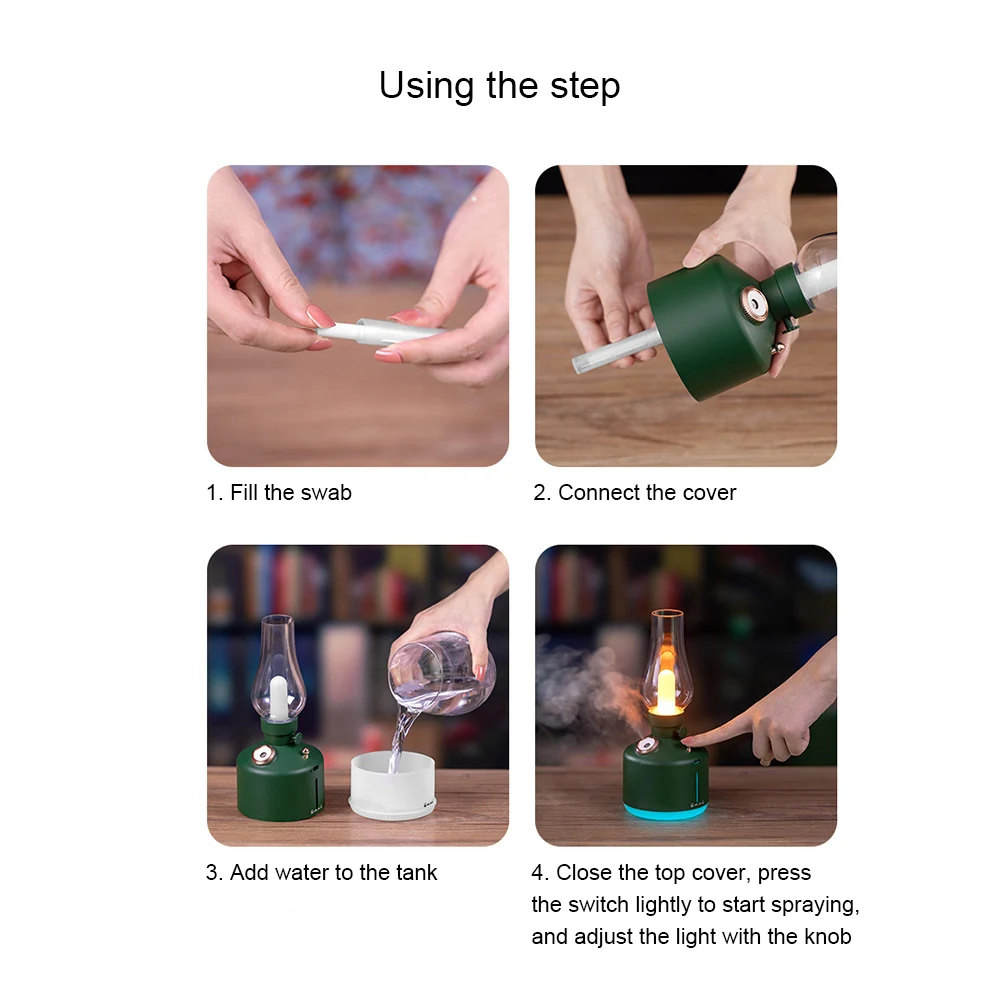 Using the step

1. Fill the swab

2. Connect the cover

3. Add water to the tank

4. Close the top cover, press the switch lightly to start spraying, and adjust the light with the knob