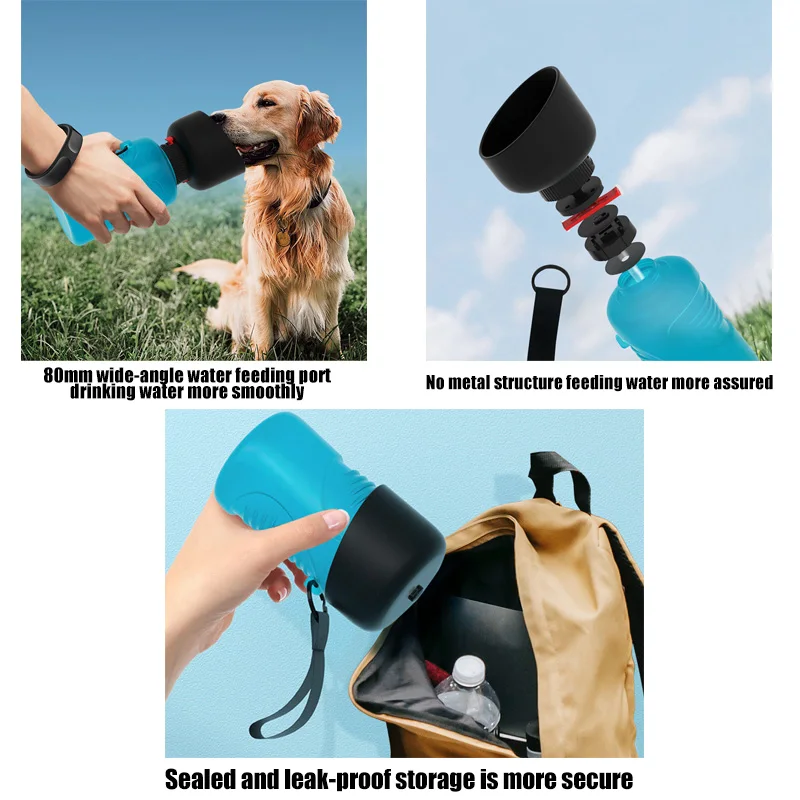 80mm wide-angle water feeding port drinking water more smoothly

No metal structure feeding water more assured

Sealed and leak-proof storage is more secure