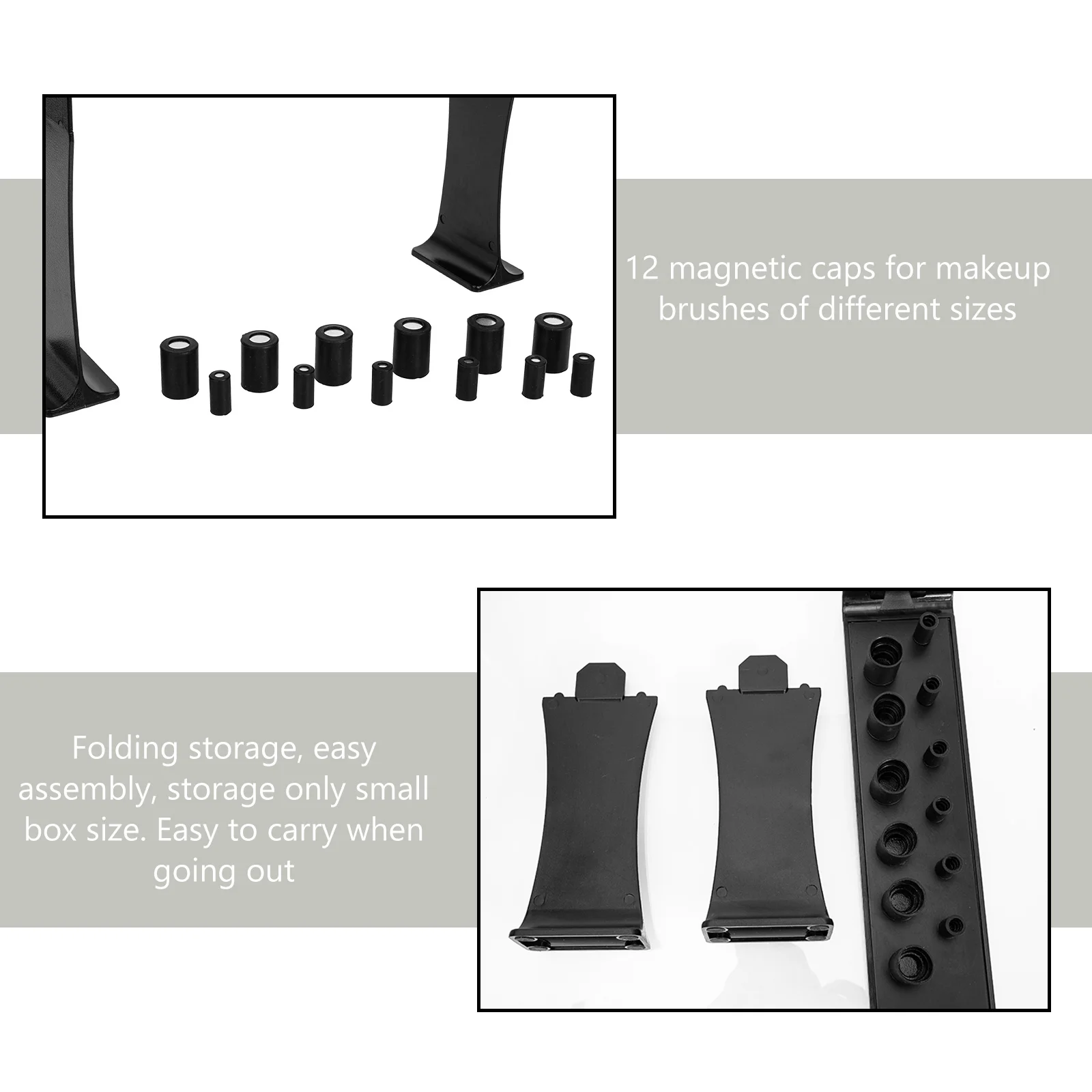 12 magnetic caps for makeup brushes of different sizes

Folding storage, easy assembly, storage only small box size. Easy to carry when going out