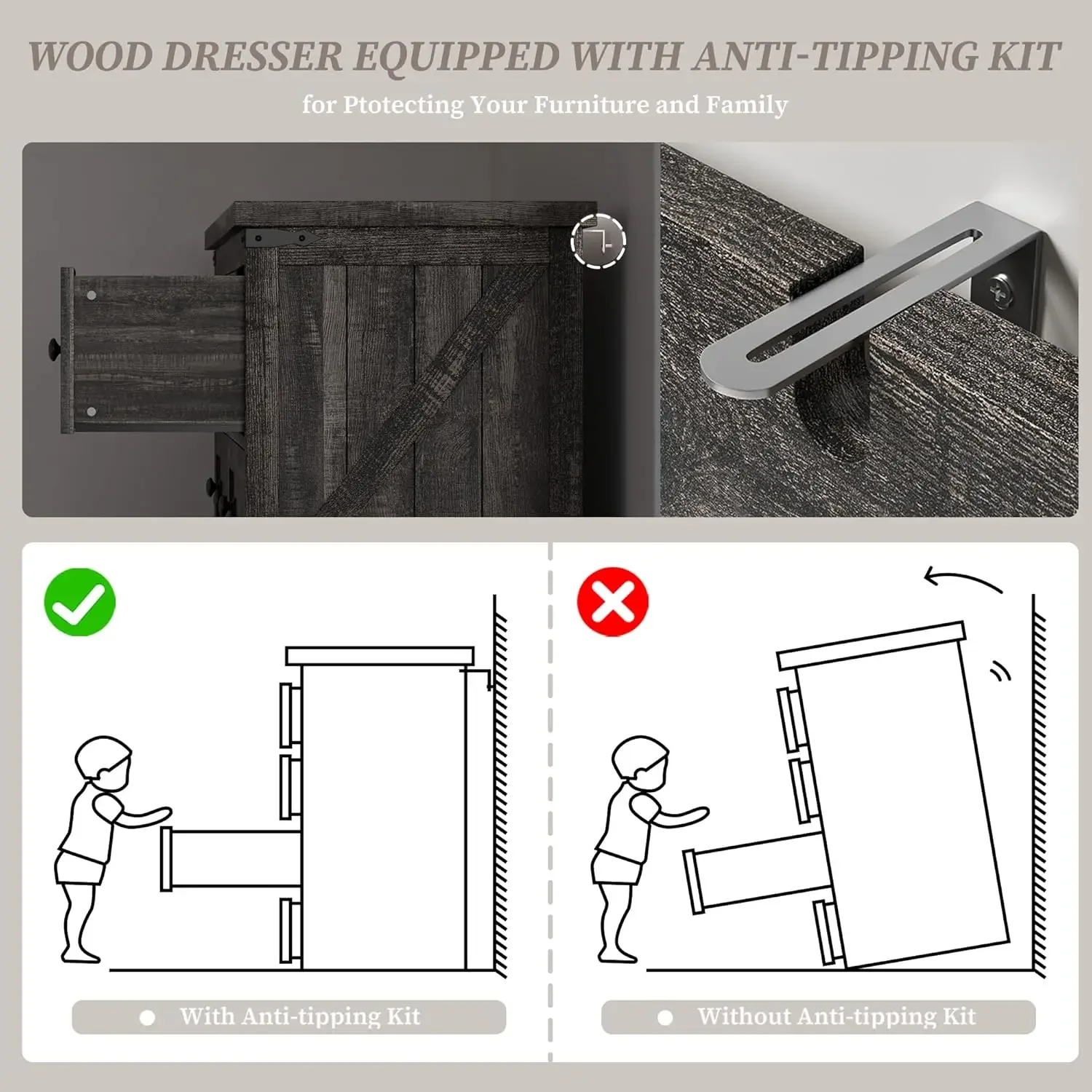 WOOD DRESSER EQUIPPED WITH ANTI-TIPPING KIT

for Ptotecting Your Furniture and Family

With Anti-tipping Kit

Without Anti-tipping Kit