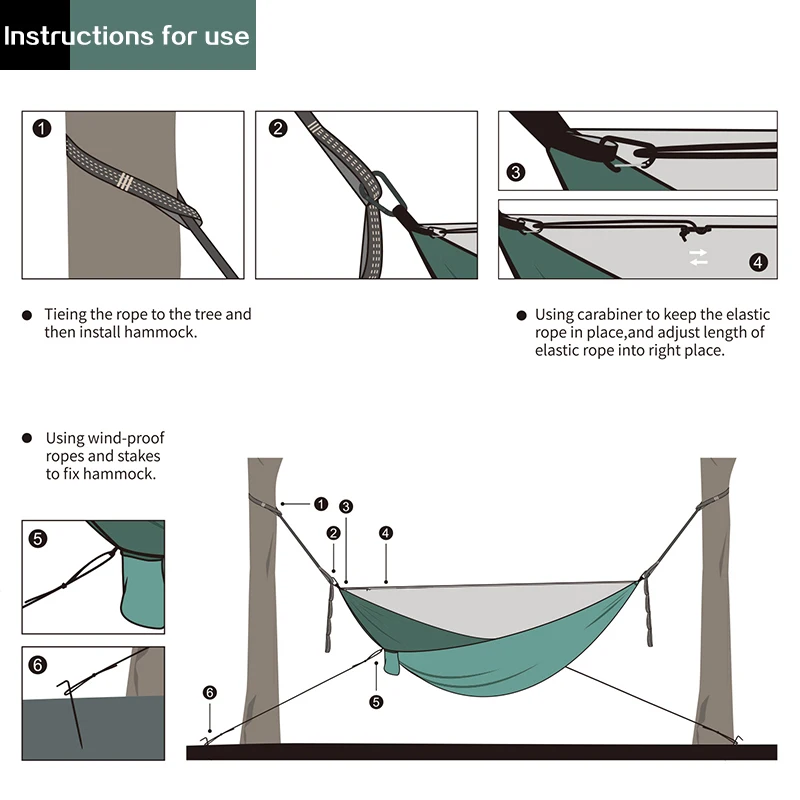 Instructions for use

1

2

3

4

● Tieing the rope to the tree and then install hammock.

● Using carabiner to keep the elastic rope in place,and adjust length of elastic rope into right place.

● Using wind-proof ropes and stakes to fix hammock.

5

6

1

3

2

4

6

5