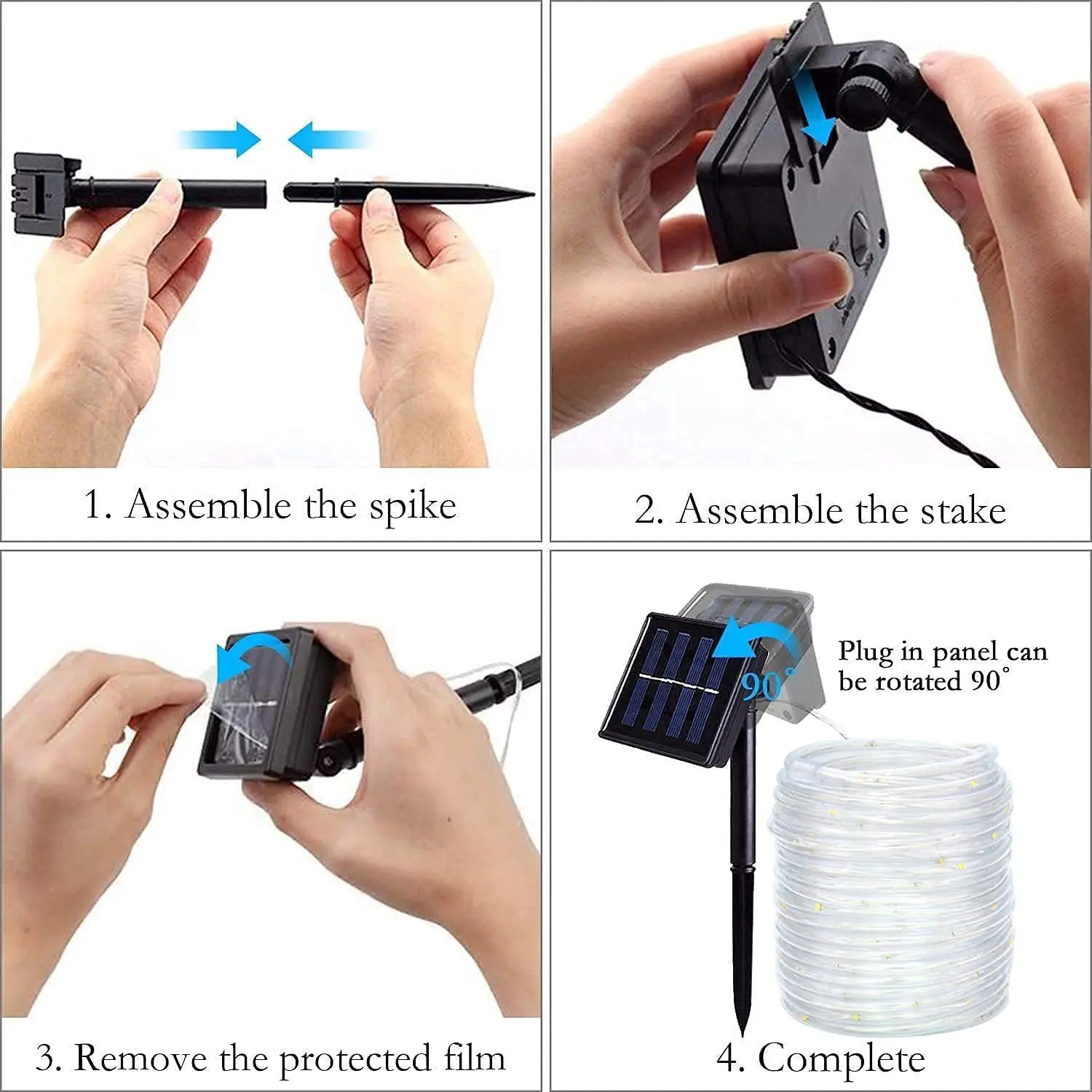 1. Assemble the spike

2. Assemble the stake

3. Remove the protected film

90°

Plug in panel can be rotated 90°

4. Complete