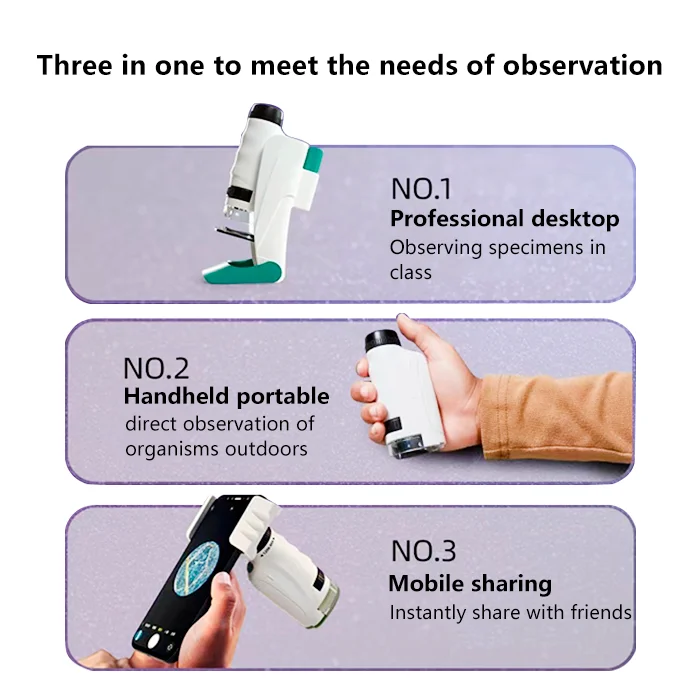 Three in one to meet the needs of observation

NO.1
Professional desktop
Observing specimens in class

NO.2
Handheld portable
direct observation of organisms outdoors

NO.3
Mobile sharing
Instantly share with friends