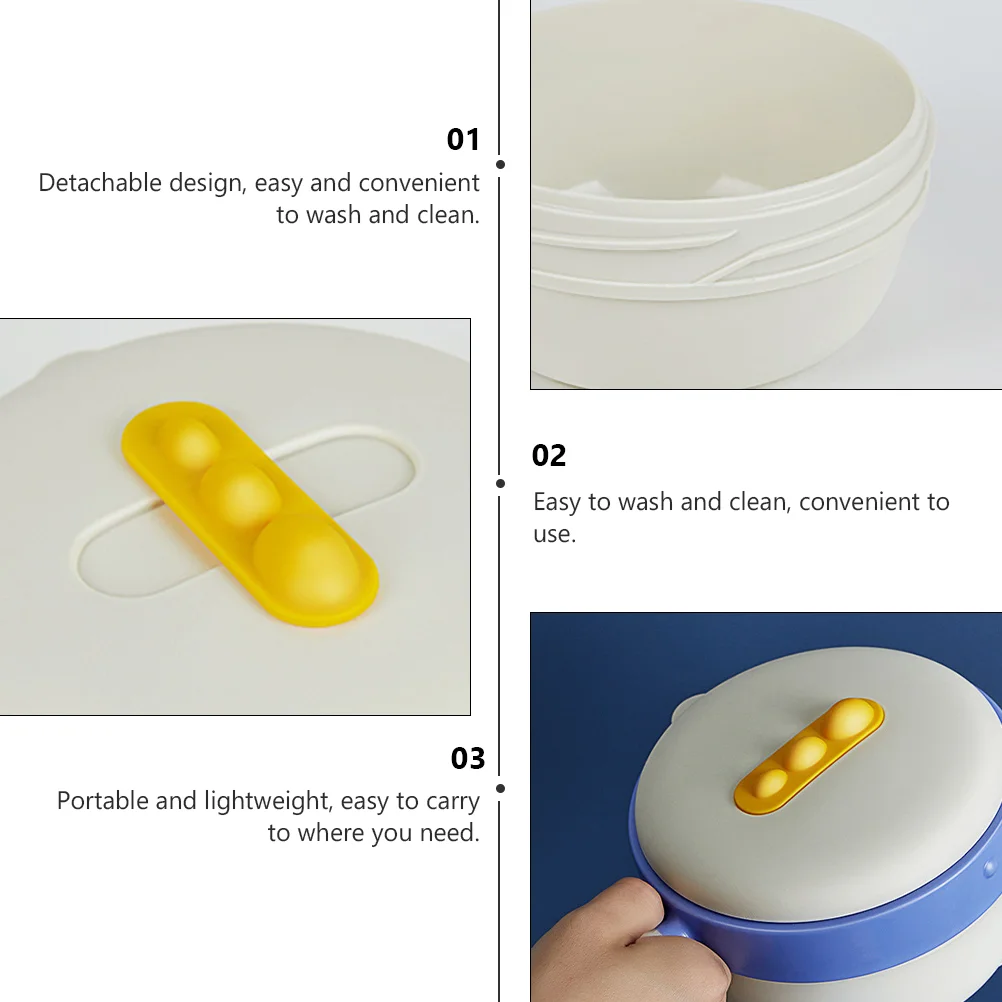 01

Detachable design, easy and convenient to wash and clean.

02

Easy to wash and clean, convenient to use.

03

Portable and lightweight, easy to carry to where you need.