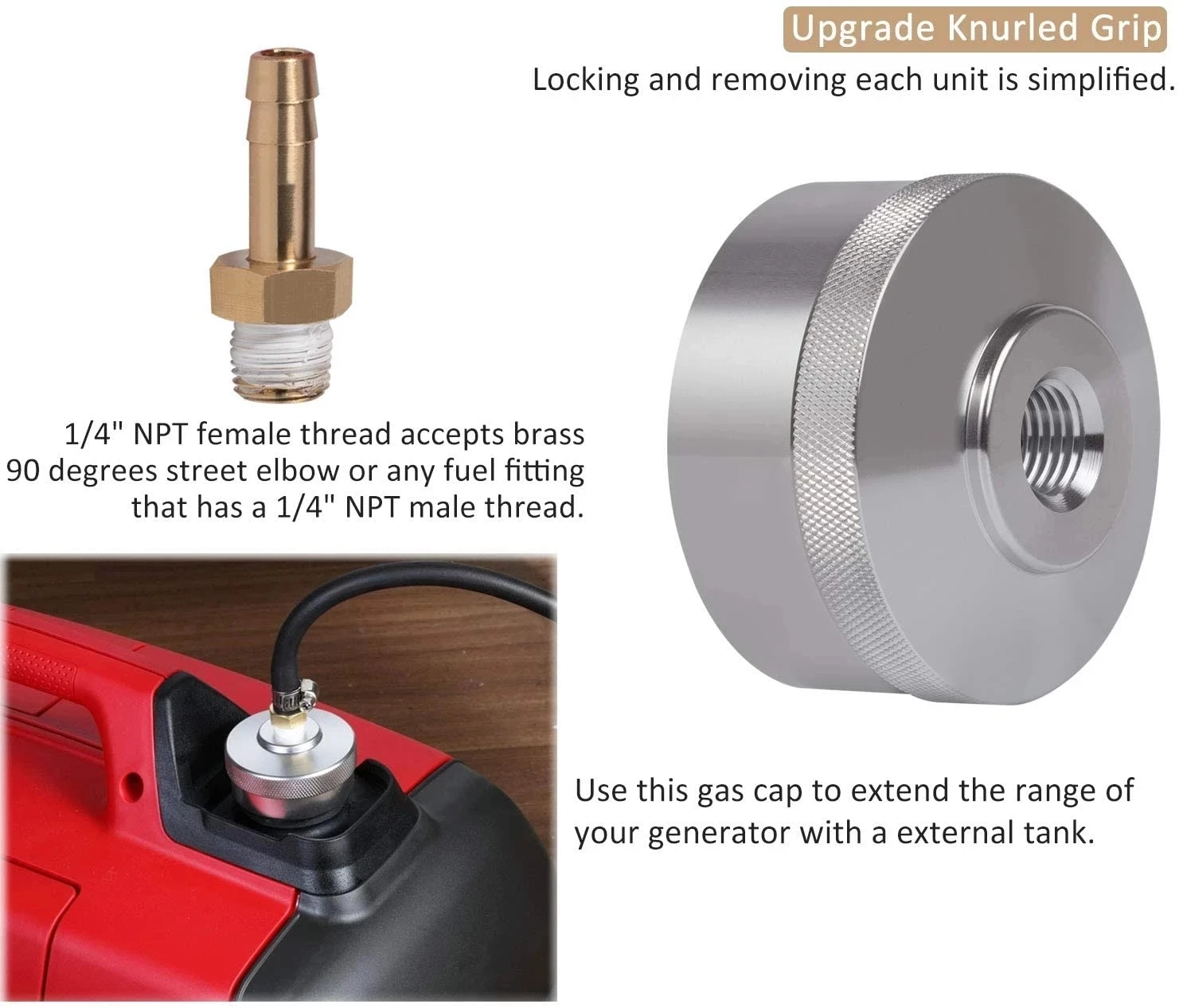 Upgrade Knurled Grip
Locking and removing each unit is simplified.

1/4" NPT female thread accepts brass 90 degrees street elbow or any fuel fitting that has a 1/4" NPT male thread.

Use this gas cap to extend the range of your generator with a external tank.