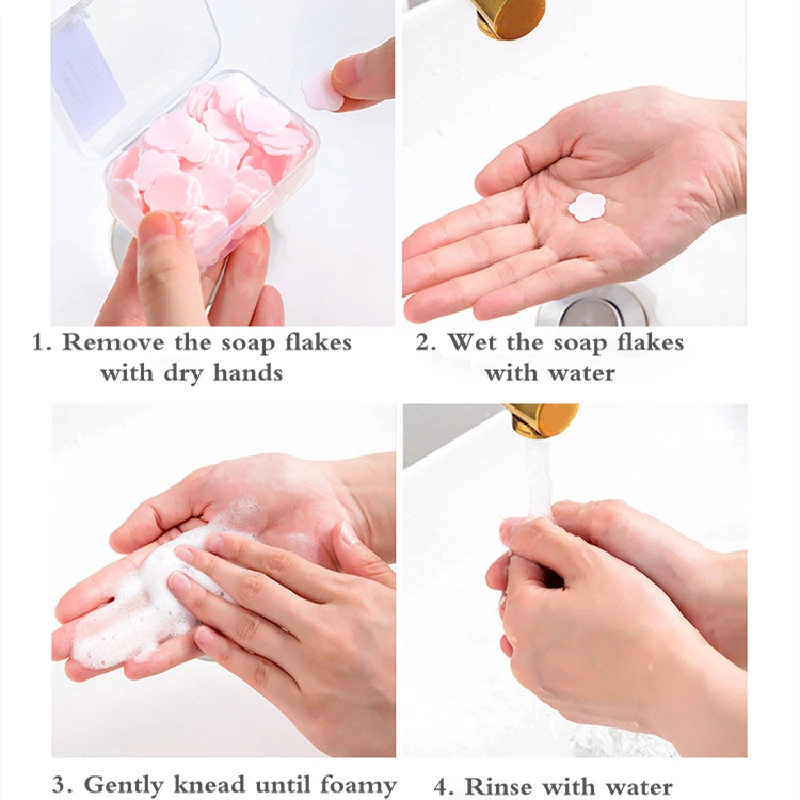 1. Remove the soap flakes with dry hands

2. Wet the soap flakes with water

3. Gently knead until foamy

4. Rinse with water