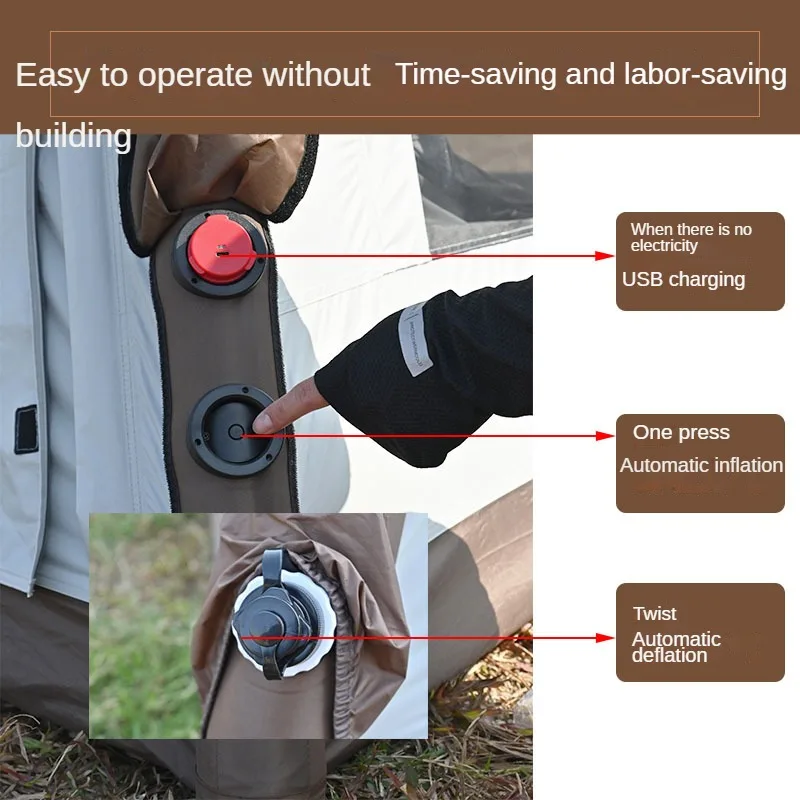 Easy to operate without building

Time-saving and labor-saving

When there is no electricity

USB charging

One press

Automatic inflation

Twist

Automatic deflation