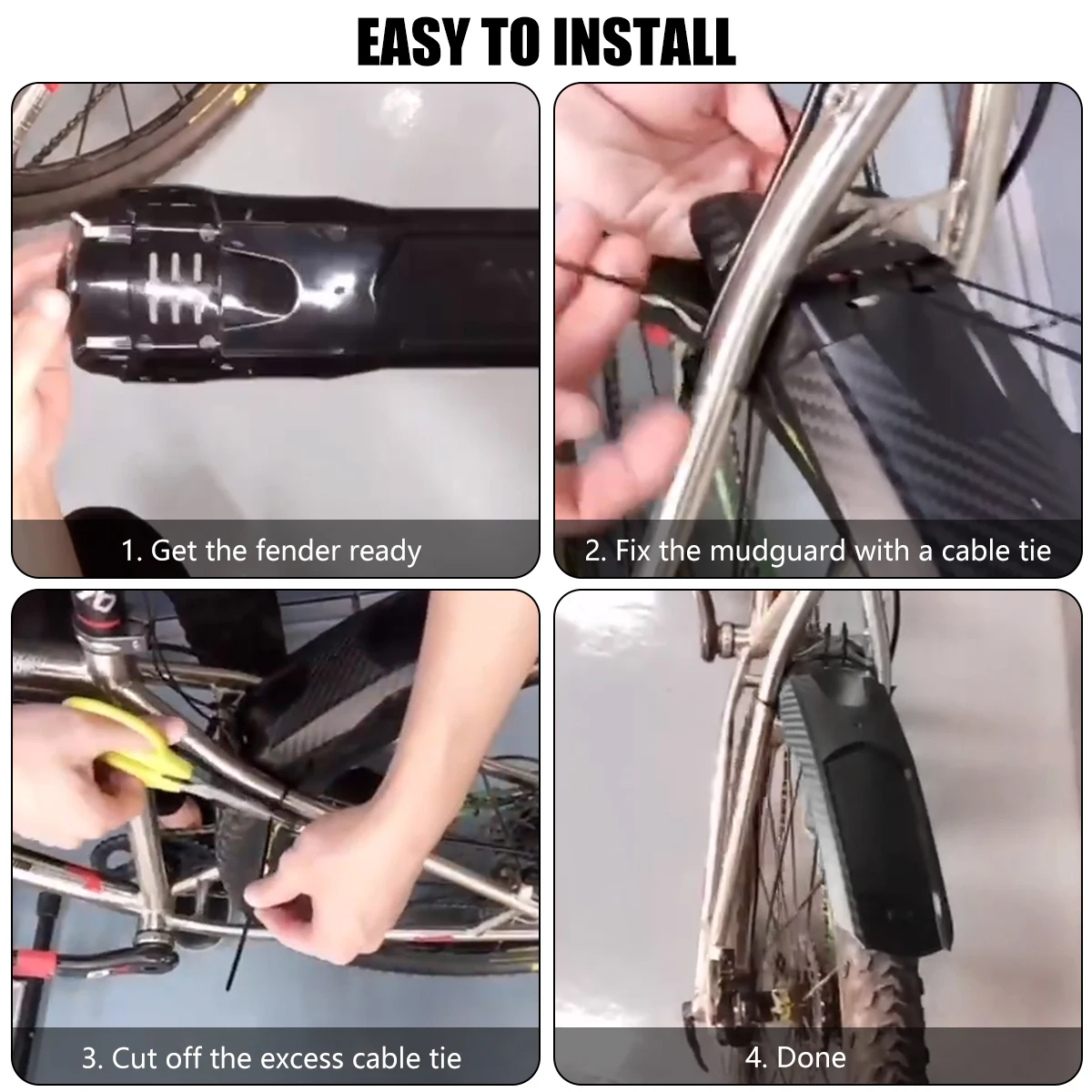 EASY TO INSTALL

1. Get the fender ready

2. Fix the mudguard with a cable tie

3. Cut off the excess cable tie

4. Done