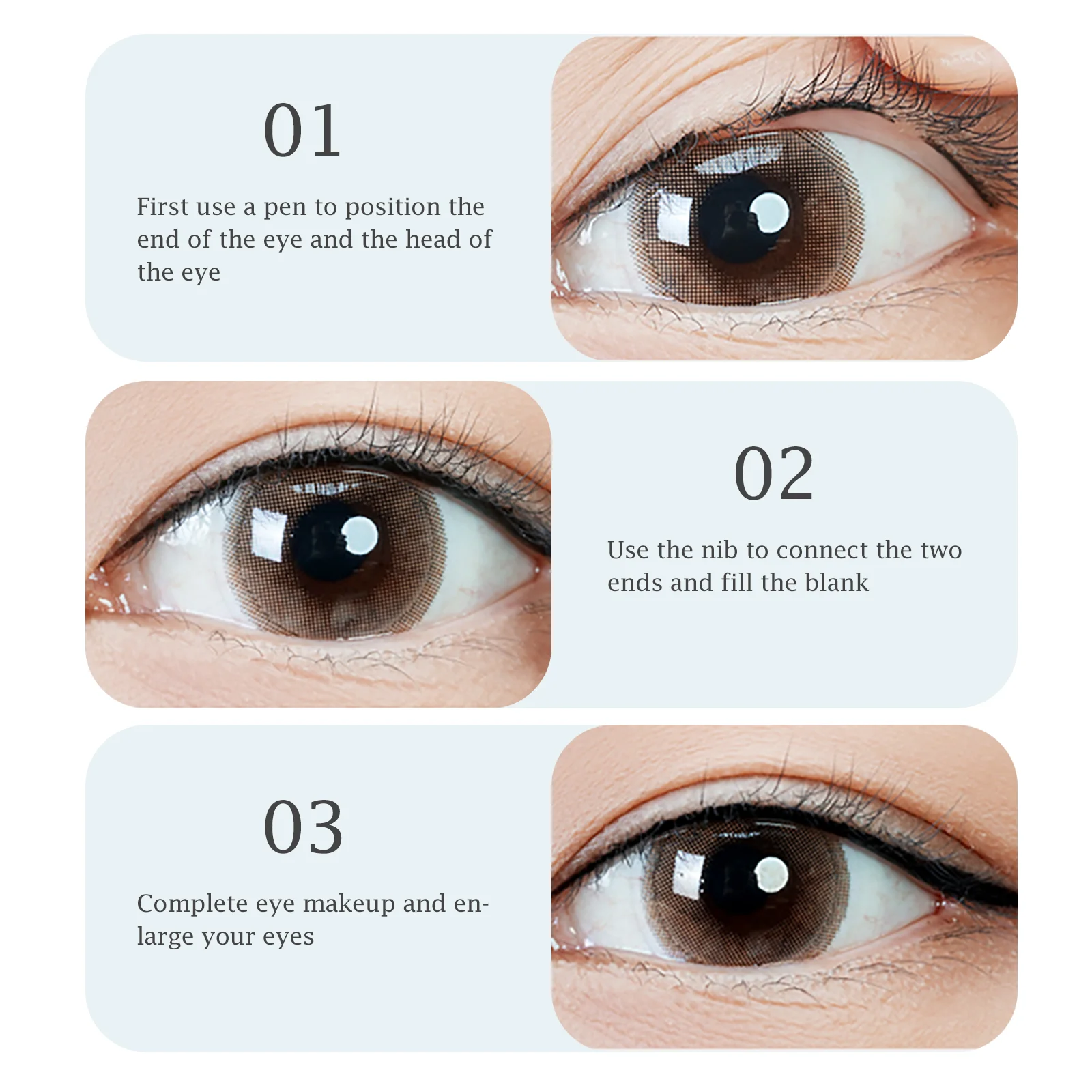 01

First use a pen to position the end of the eye and the head of the eye

02

Use the nib to connect the two ends and fill the blank

03

Complete eye makeup and enlarge your eyes