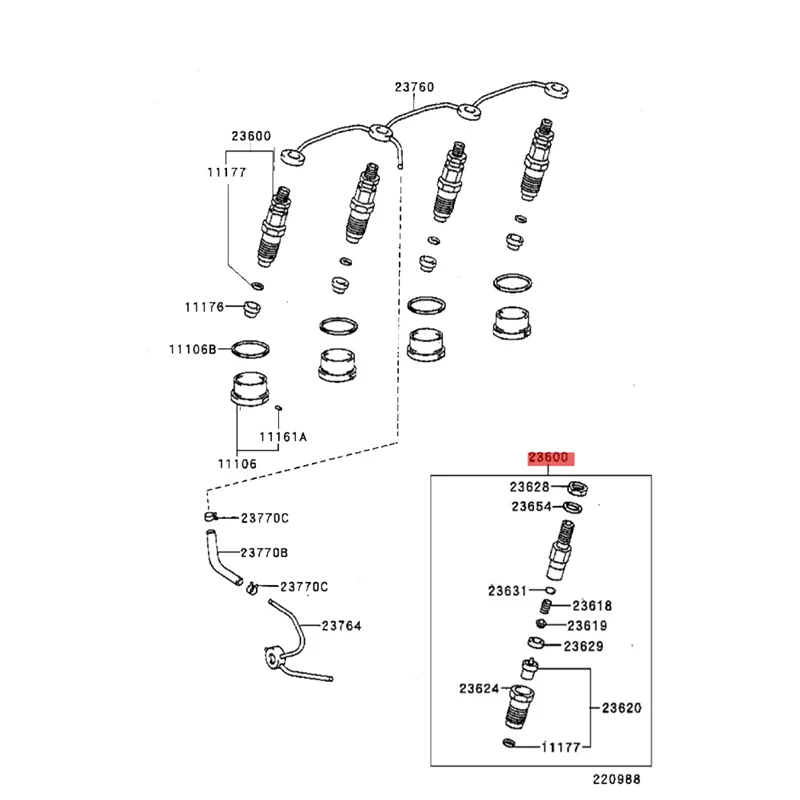 23760
23600
11177
11176
11106B
11161A
11106
23770C
23770B
23770C
23764
23600
23628
23654
23631
23618
23619
23629
23624
23620
11177
220988