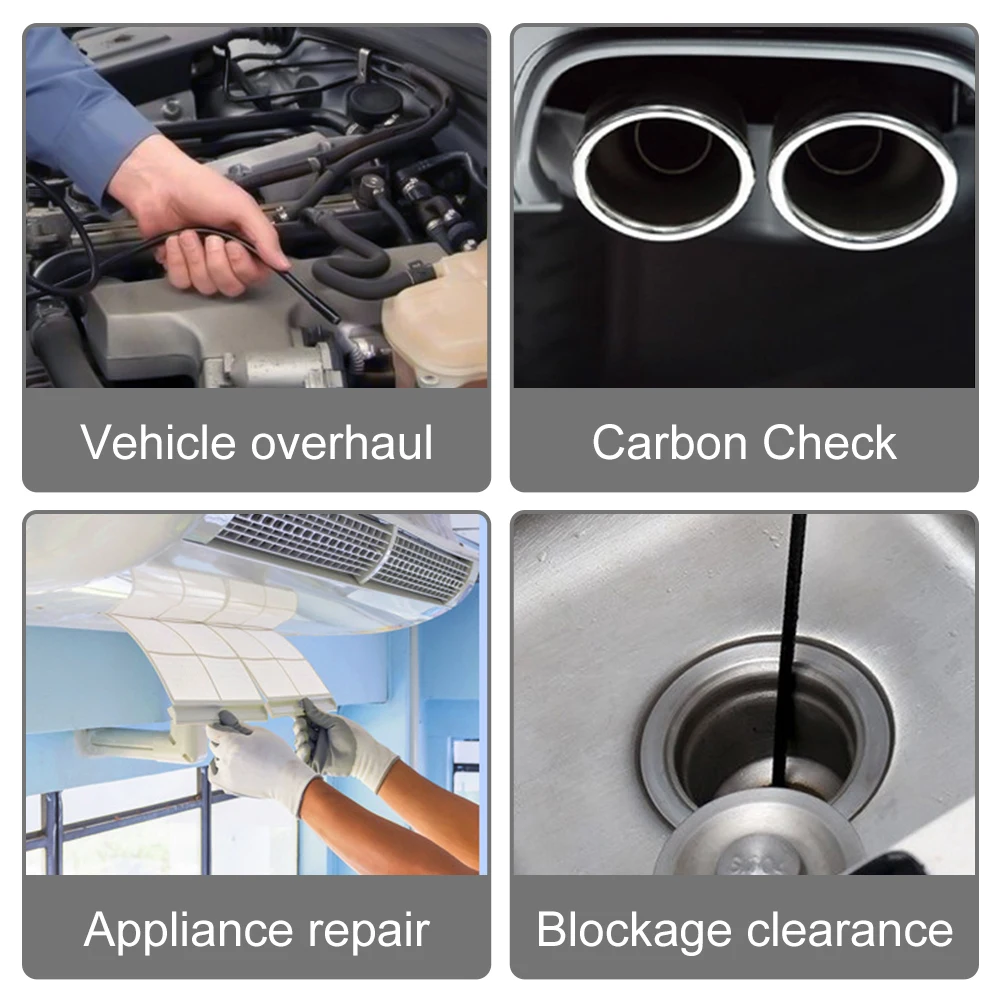 Vehicle overhaul

Carbon Check

Appliance repair

Blockage clearance